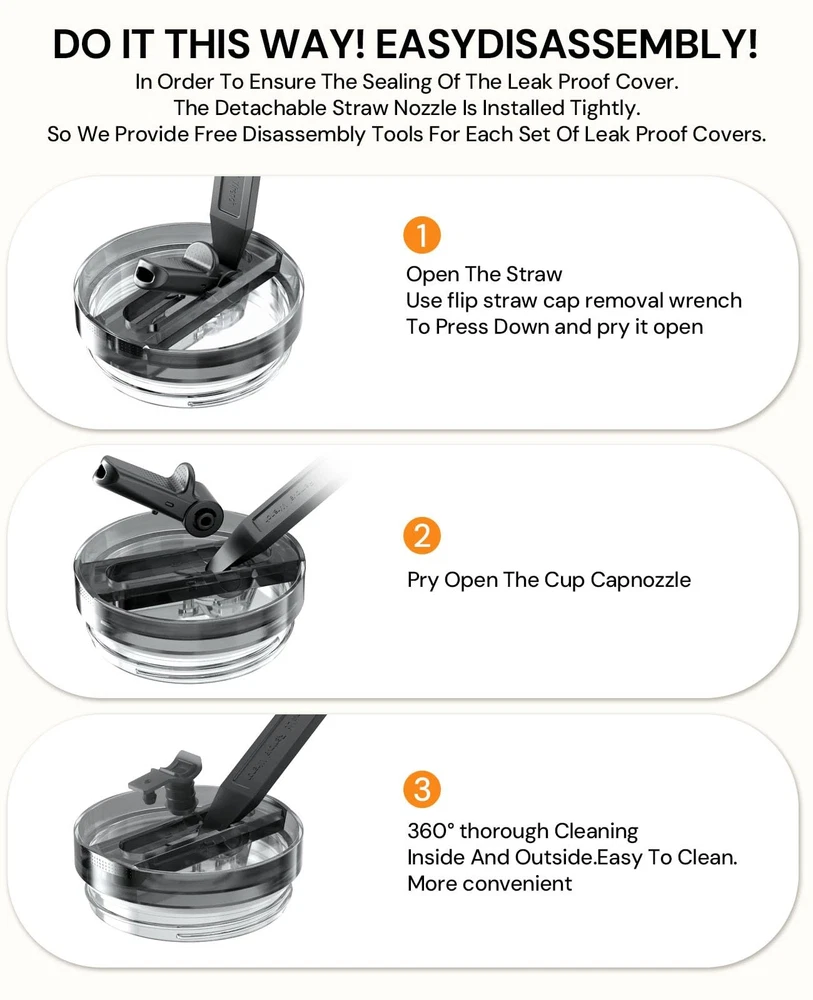 DO IT THIS WAY! EASYDISASSEMBLY!

In Order To Ensure The Sealing Of The Leak Proof Cover. The Detachable Straw Nozzle Is Installed Tightly. So We Provide Free Disassembly Tools For Each Set Of Leak Proof Covers.

1

Open The Straw
Use flip straw cap removal wrench
To Press Down and pry it open

2

Pry Open The Cup Capnozzle

3

360° thorough Cleaning
Inside And Outside.Easy To Clean.
More convenient