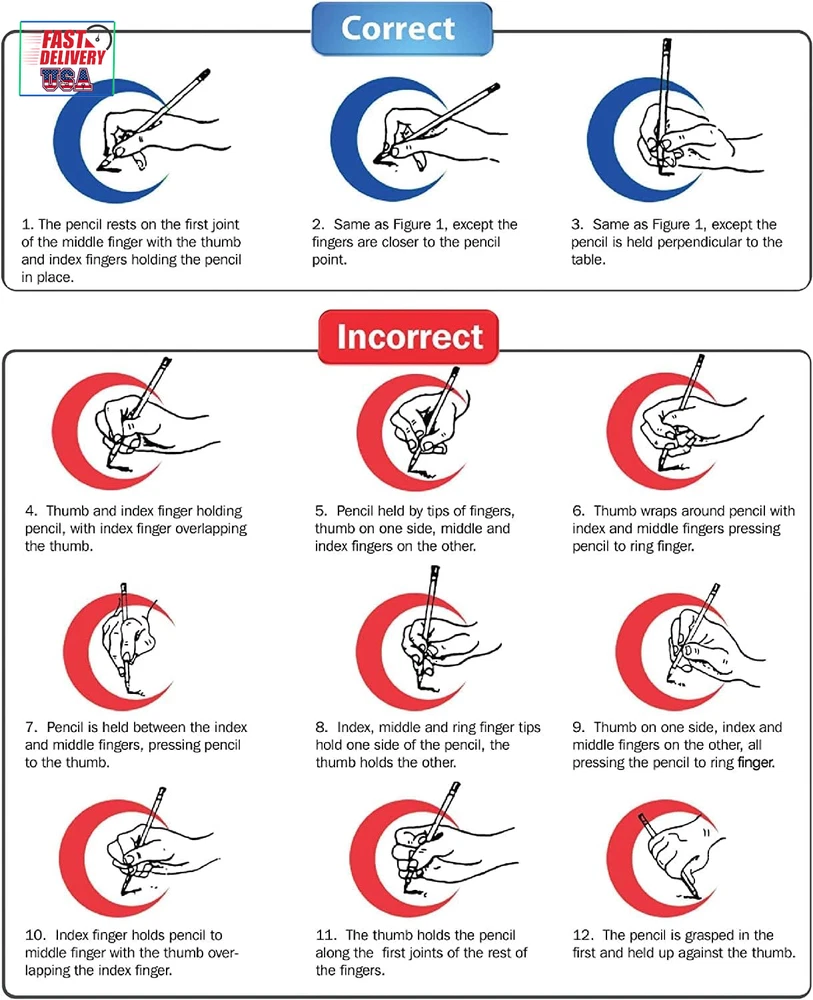 FAST DELIVERY USA

Correct

1. The pencil rests on the first joint of the middle finger with the thumb and index fingers holding the pencil in place.

2. Same as Figure 1, except the fingers are closer to the pencil point.

3. Same as Figure 1, except the pencil is held perpendicular to the table.

Incorrect

4. Thumb and index finger holding pencil, with index finger overlapping the thumb.

5. Pencil held by tips of fingers, thumb on one side, middle and index fingers on the other.

6. Thumb wraps around pencil with index and middle fingers pressing pencil to ring finger.

7. Pencil is held between the index and middle fingers, pressing pencil to the thumb.

8. Index, middle and ring finger tips hold one side of the pencil, the thumb holds the other.

9. Thumb on one side, index and middle fingers on the other, all pressing the pencil to ring finger.

10. Index finger holds pencil to middle finger with the thumb overlapping the index finger.

11. The thumb holds the pencil along the first joints of the rest of the fingers.

12. The pencil is grasped in the first and held up against the thumb.