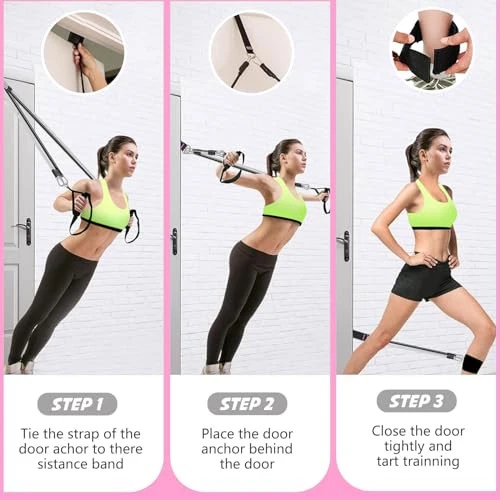 STEP 1

Tie the strap of the door achor to there sistance band

STEP 2

Place the door anchor behind the door

STEP 3

Close the door tightly and tart trainning