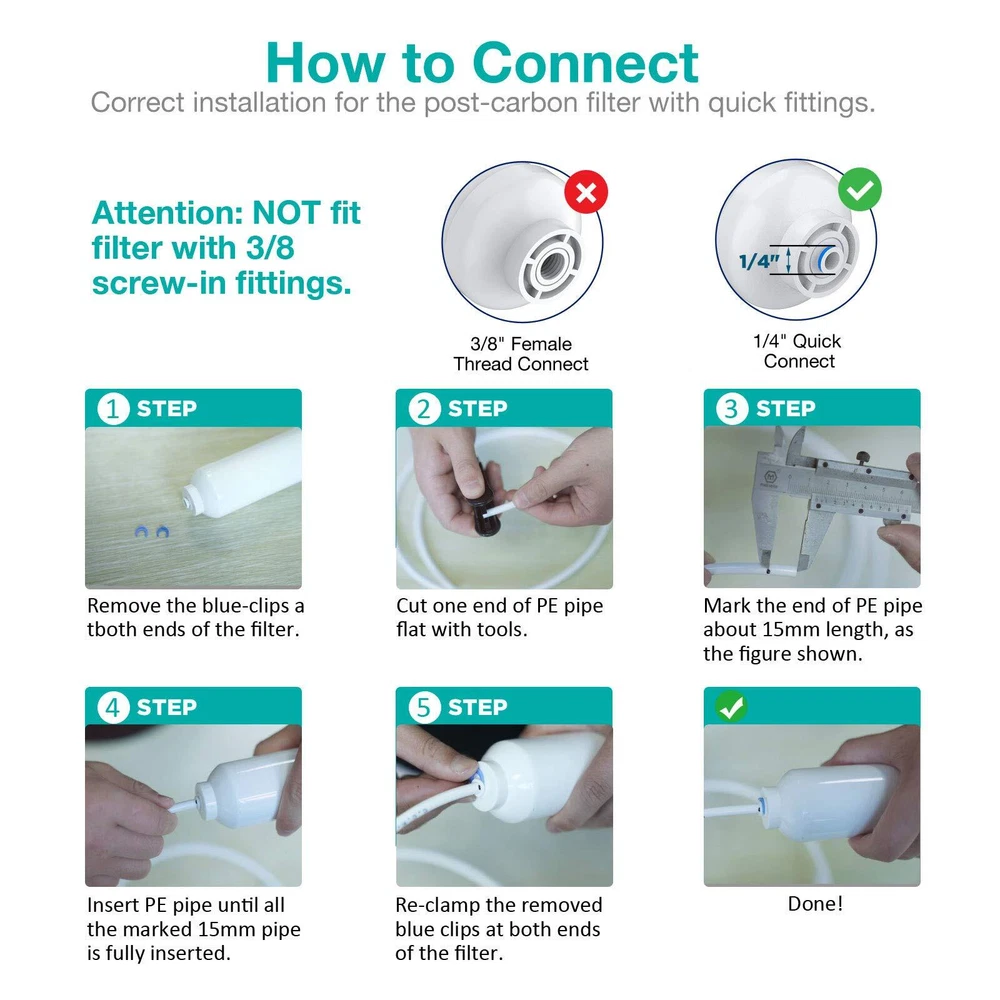 How to Connect
Correct installation for the post-carbon filter with quick fittings.

Attention: NOT fit filter with 3/8 screw-in fittings.

3/8" Female Thread Connect

1/4"

1/4" Quick Connect

1 STEP

Remove the blue-clips a tboth ends of the filter.

2 STEP

Cut one end of PE pipe flat with tools.

3 STEP

Mark the end of PE pipe about 15mm length, as the figure shown.

4 STEP

Insert PE pipe until all the marked 15mm pipe is fully inserted.

5 STEP

Re-clamp the removed blue clips at both ends of the filter.

Done!