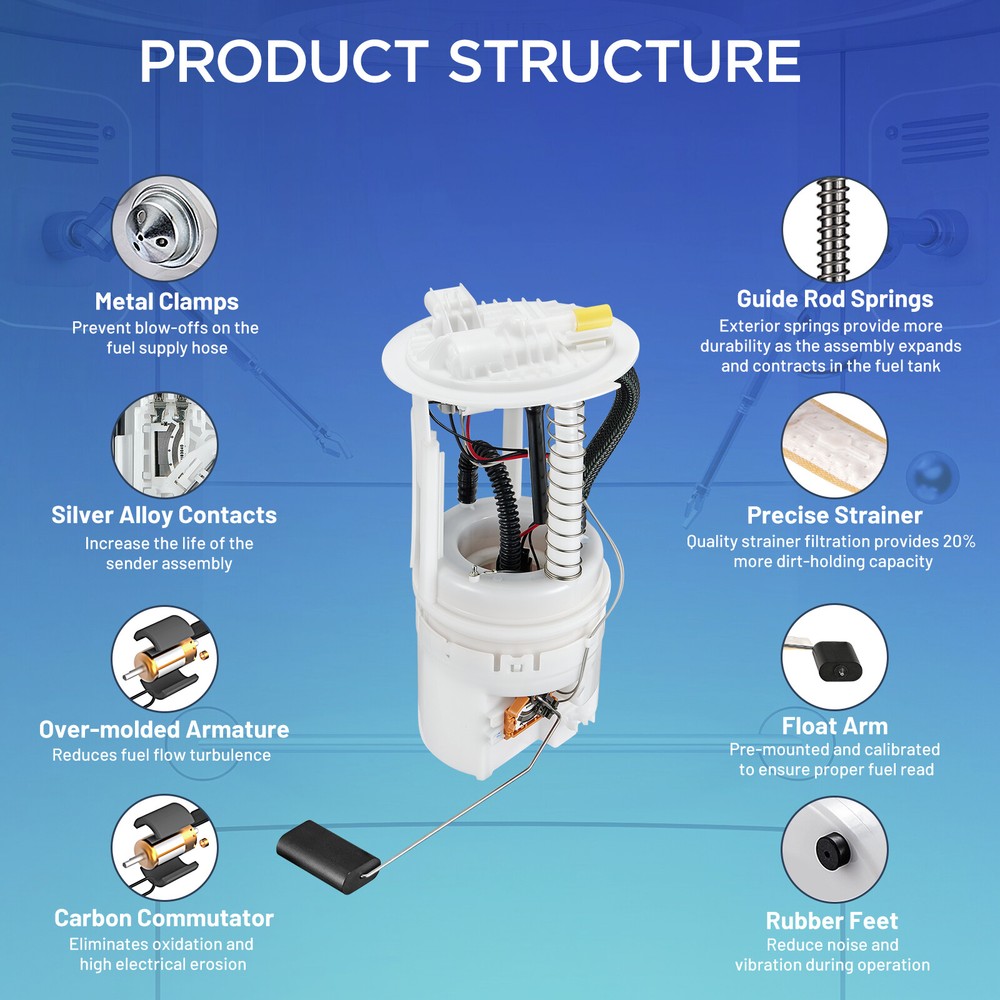 PRODUCT STRUCTURE

Metal Clamps
Prevent blow-offs on the fuel supply hose

Silver Alloy Contacts
Increase the life of the sender assembly

Over-molded Armature
Reduces fuel flow turbulence

Carbon Commutator
Eliminates oxidation and high electrical erosion

Guide Rod Springs
Exterior springs provide more durability as the assembly expands and contracts in the fuel tank

Precise Strainer
Quality strainer filtration provides 20% more dirt-holding capacity

Float Arm
Pre-mounted and calibrated to ensure proper fuel read

Rubber Feet
Reduce noise and vibration during operation