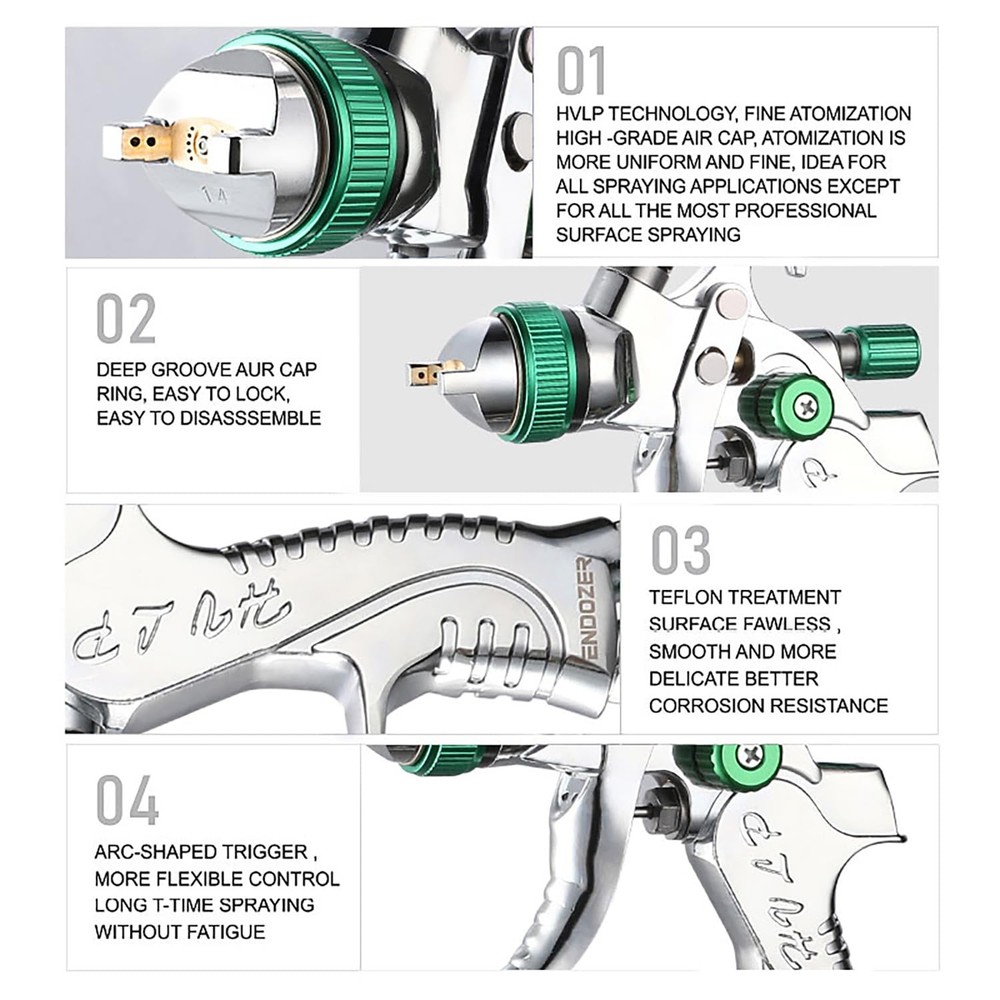 1.4

01

HVLP TECHNOLOGY, FINE ATOMIZATION HIGH -GRADE AIR CAP, ATOMIZATION IS MORE UNIFORM AND FINE, IDEA FOR ALL SPRAYING APPLICATIONS EXCEPT FOR ALL THE MOST PROFESSIONAL SURFACE SPRAYING

02

DEEP GROOVE AUR CAP RING, EASY TO LOCK, EASY TO DISASSSEMBLE

ENDOZER

03

TEFLON TREATMENT SURFACE FAWLESS , SMOOTH AND MORE DELICATE BETTER CORROSION RESISTANCE

04

ARC-SHAPED TRIGGER , MORE FLEXIBLE CONTROL LONG T-TIME SPRAYING WITHOUT FATIGUE