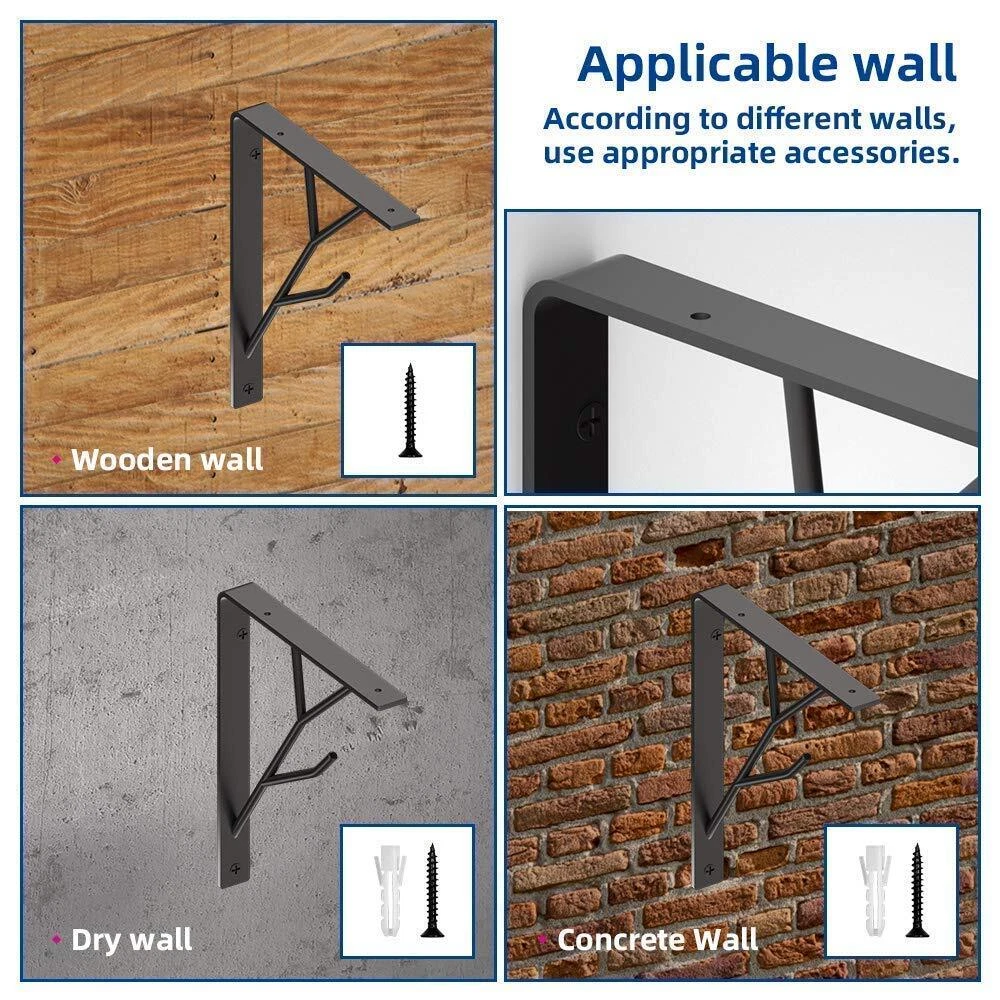 Applicable wall
According to different walls, use appropriate accessories.

Wooden wall

Dry wall

Concrete Wall