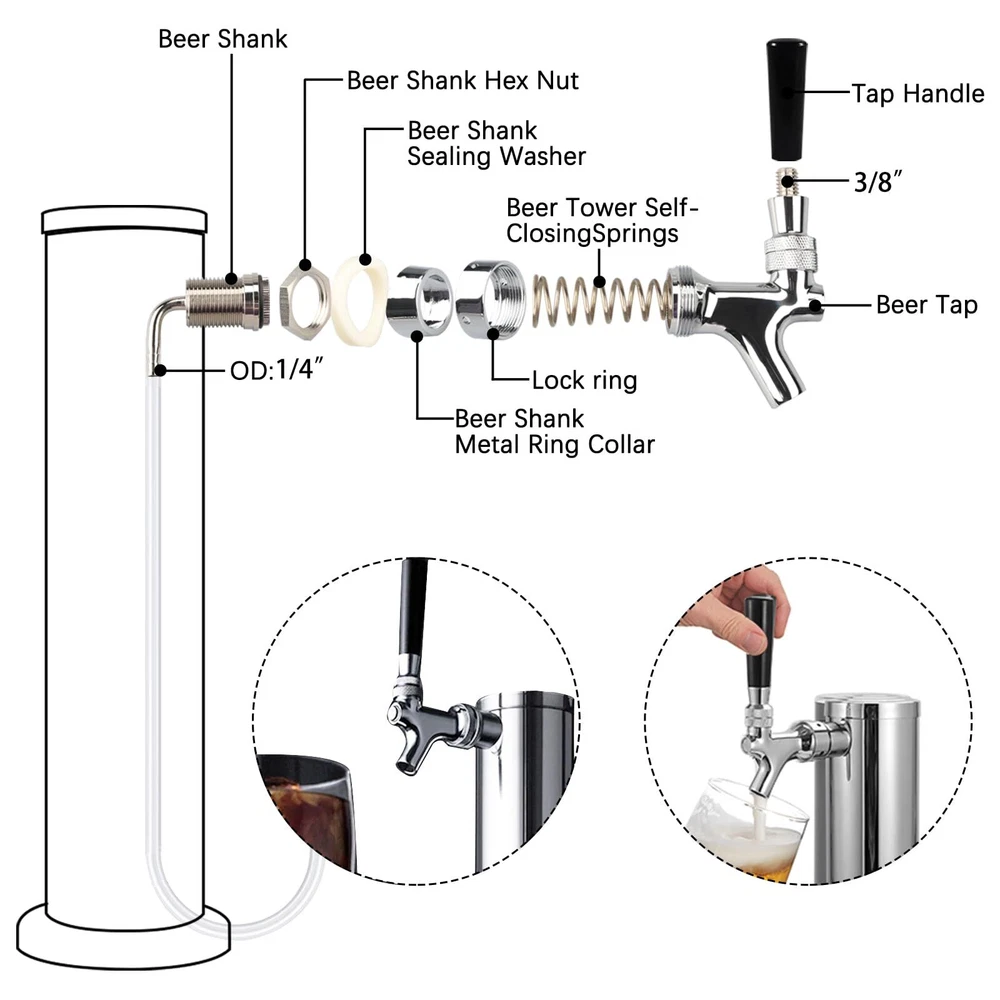 Beer Shank

Beer Shank Hex Nut

Beer Shank Sealing Washer

Tap Handle

3/8″

Beer Tower Self-ClosingSprings

Beer Tap

OD:1/4″

Lock ring

Beer Shank Metal Ring Collar