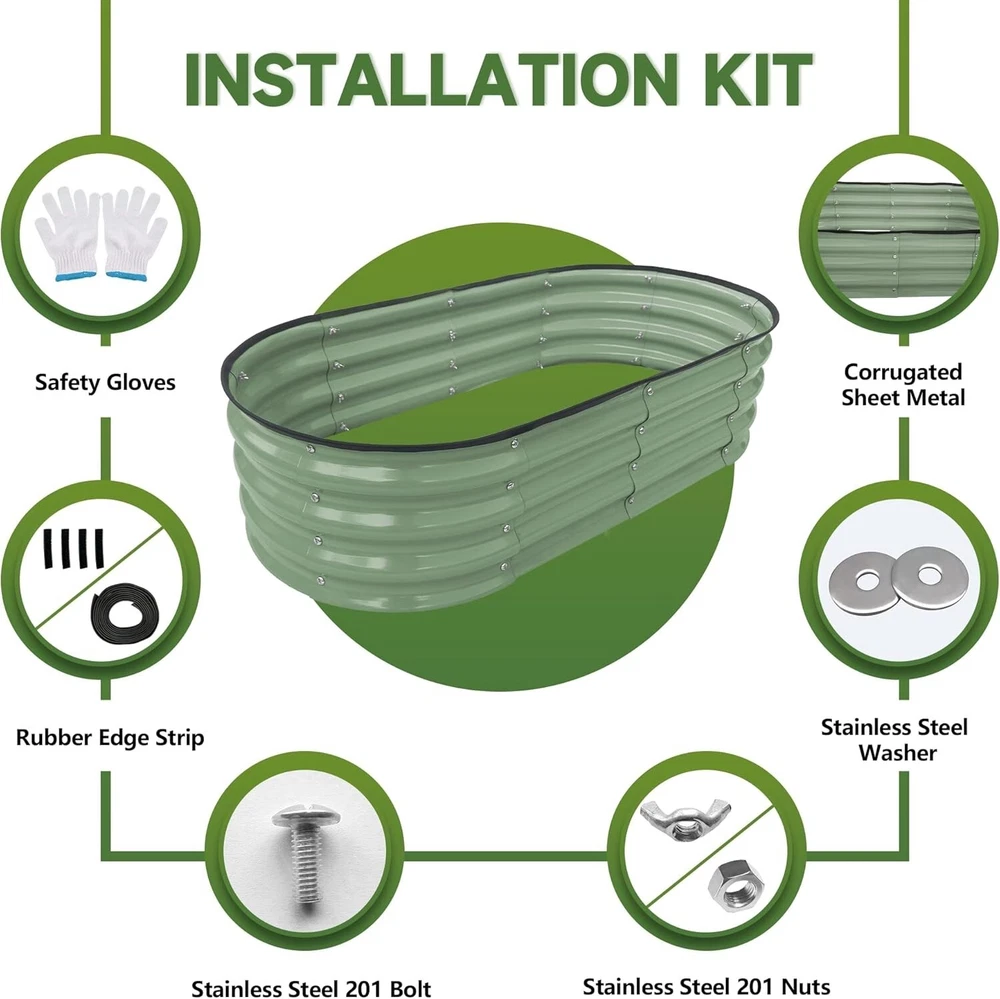 INSTALLATION KIT

Safety Gloves

Corrugated Sheet Metal

Rubber Edge Strip

Stainless Steel Washer

Stainless Steel 201 Bolt

Stainless Steel 201 Nuts