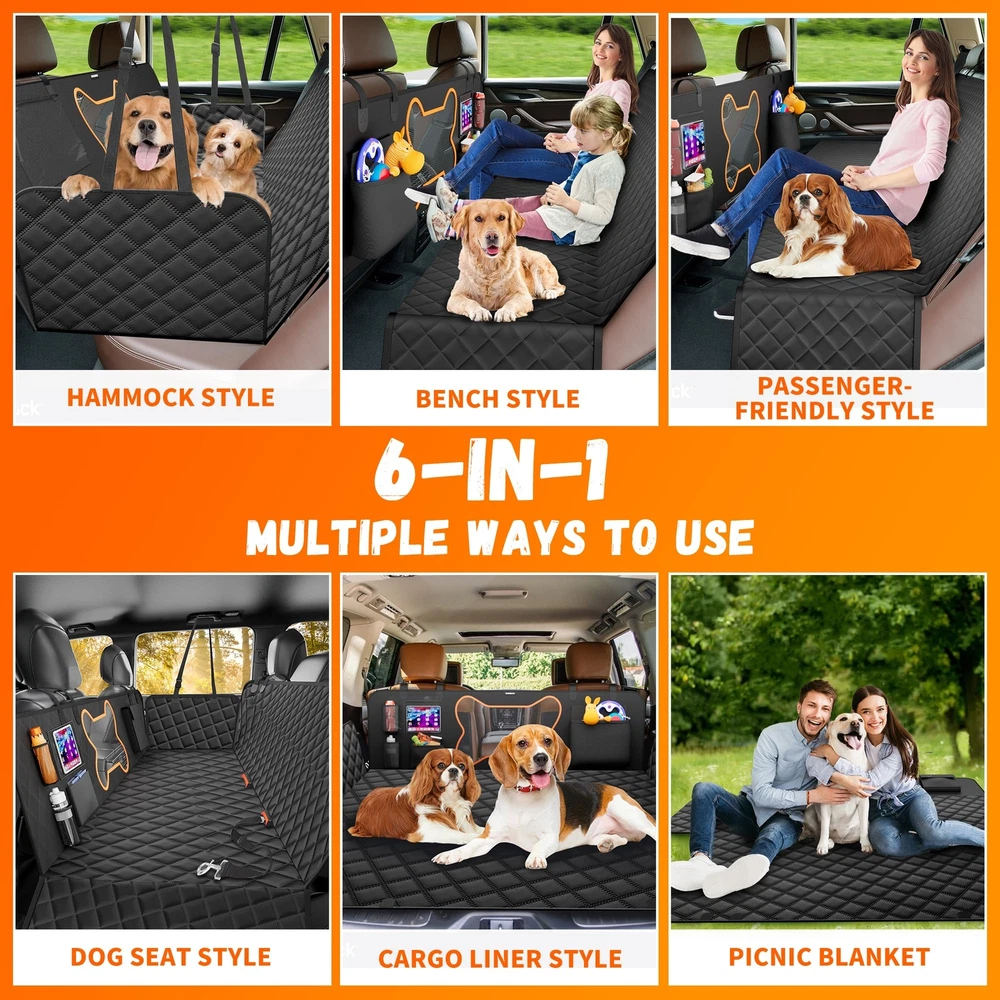 HAMMOCK STYLE

BENCH STYLE

PASSENGER-FRIENDLY STYLE

6-IN-1

MULTIPLE WAYS TO USE

DOG SEAT STYLE

CARGO LINER STYLE

PICNIC BLANKET