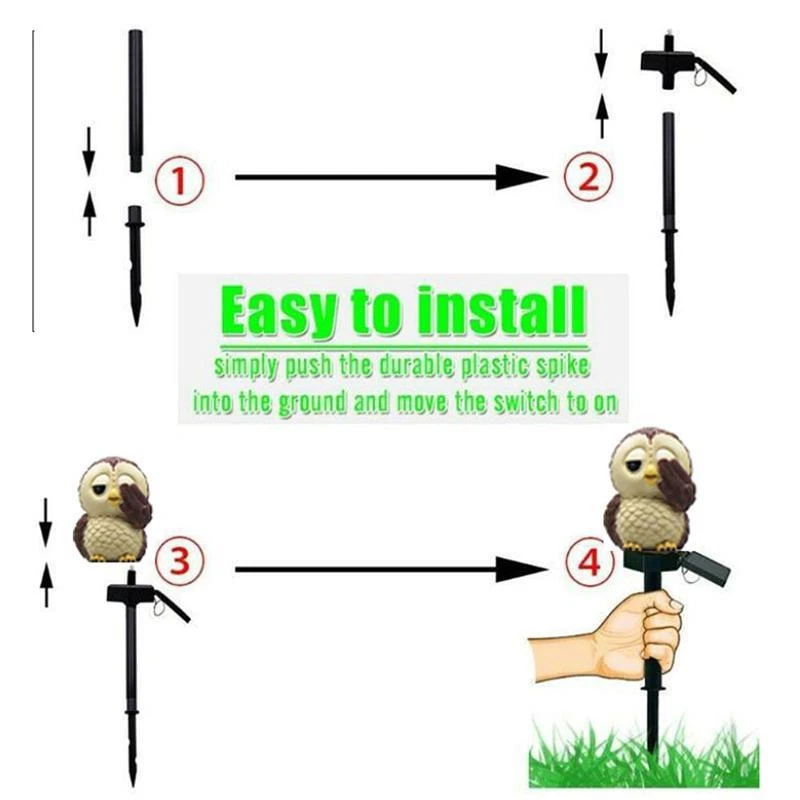 1

2

Easy to install

simply push the durable plastic spike into the ground and move the switch to on

3

4