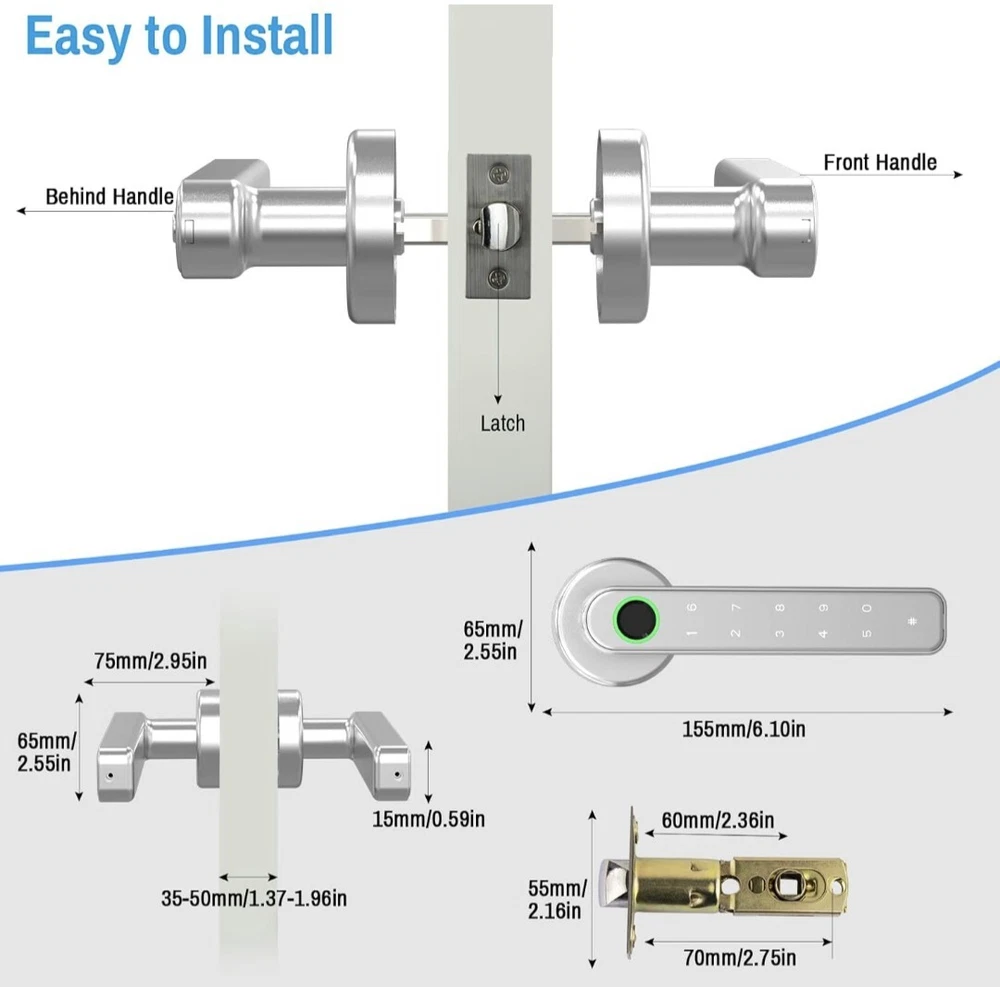 Easy to Install

Behind Handle

Front Handle

Latch

75mm/2.95in

65mm/
2.55in

15mm/0.59in

35-50mm/1.37-1.96in

65mm/
2.55in

6 7 8 9 0
1 2 3 4 5

155mm/6.10in

60mm/2.36in

55mm/
2.16in

70mm/2.75in