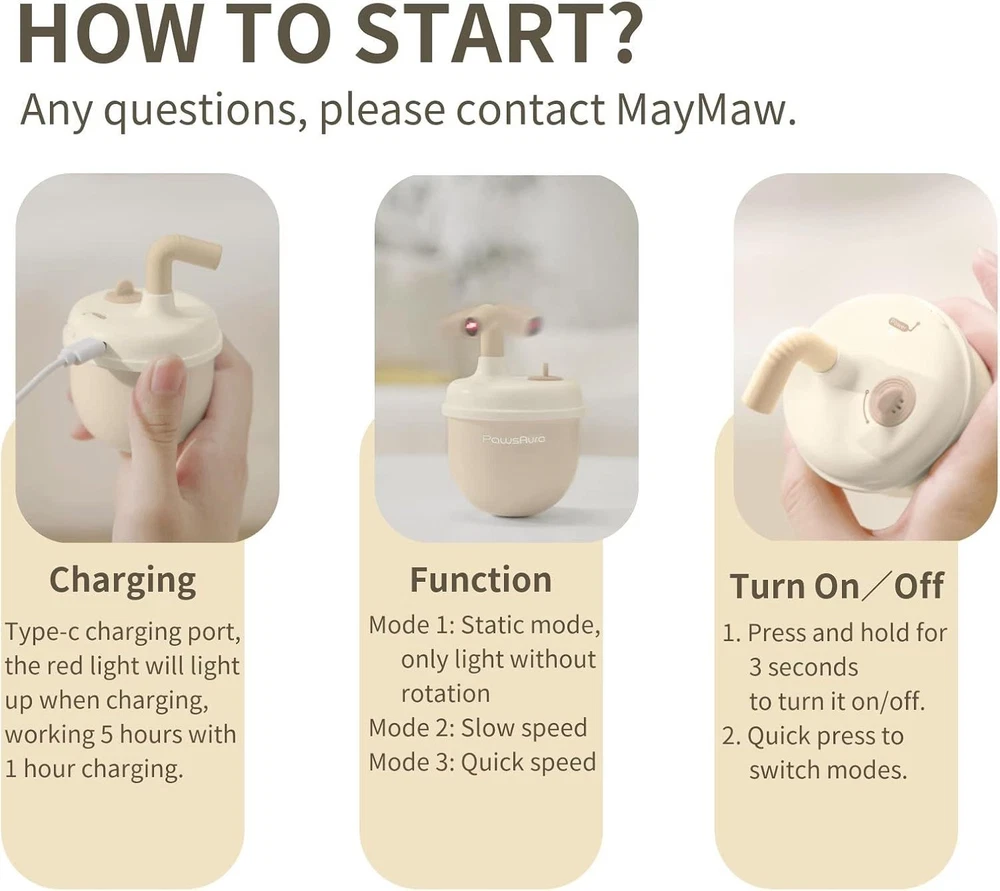 HOW TO START?
Any questions, please contact MayMaw.

PawsAura

Charging
Type-c charging port, the red light will light up when charging, working 5 hours with 1 hour charging.

Function
Mode 1: Static mode, only light without rotation
Mode 2: Slow speed
Mode 3: Quick speed

Turn On／Off
1. Press and hold for 3 seconds to turn it on/off.
2. Quick press to switch modes.