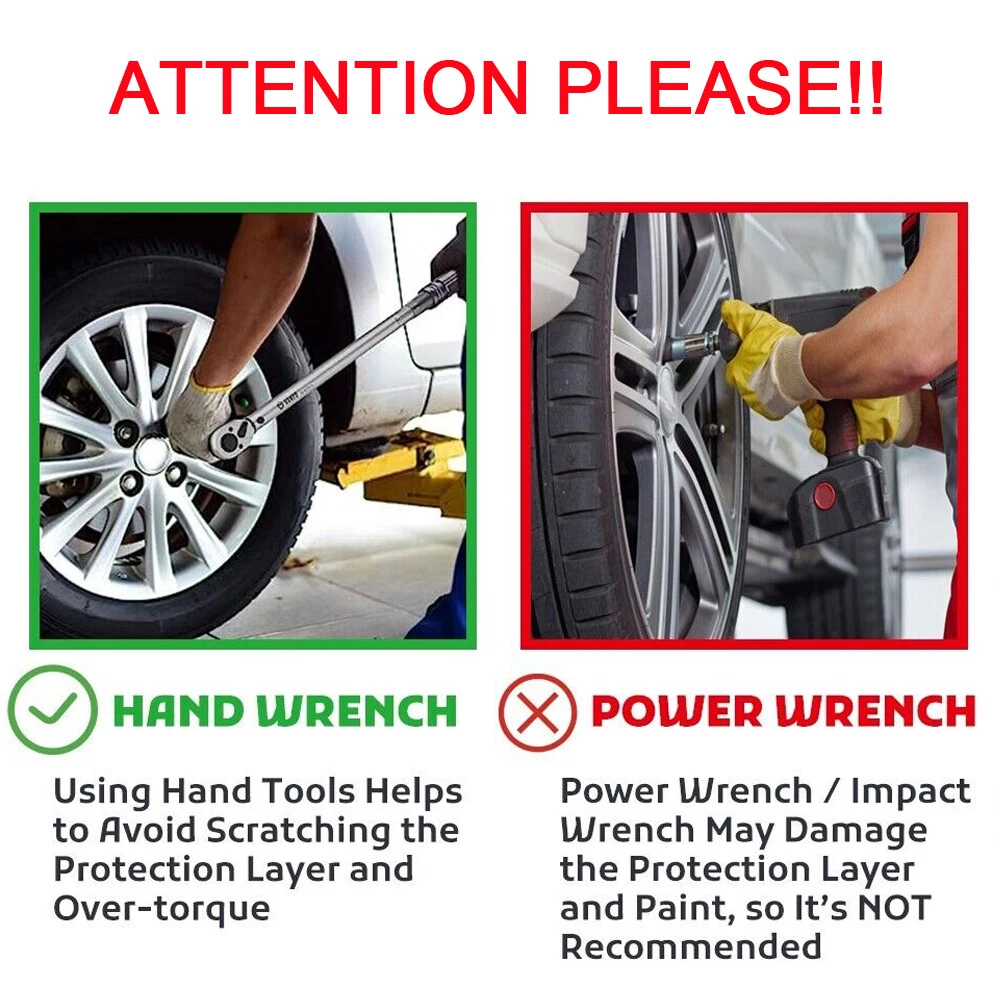 ATTENTION PLEASE!!

HAND WRENCH

Using Hand Tools Helps to Avoid Scratching the Protection Layer and Over-torque

POWER WRENCH

Power Wrench / Impact Wrench May Damage the Protection Layer and Paint, so It's NOT Recommended