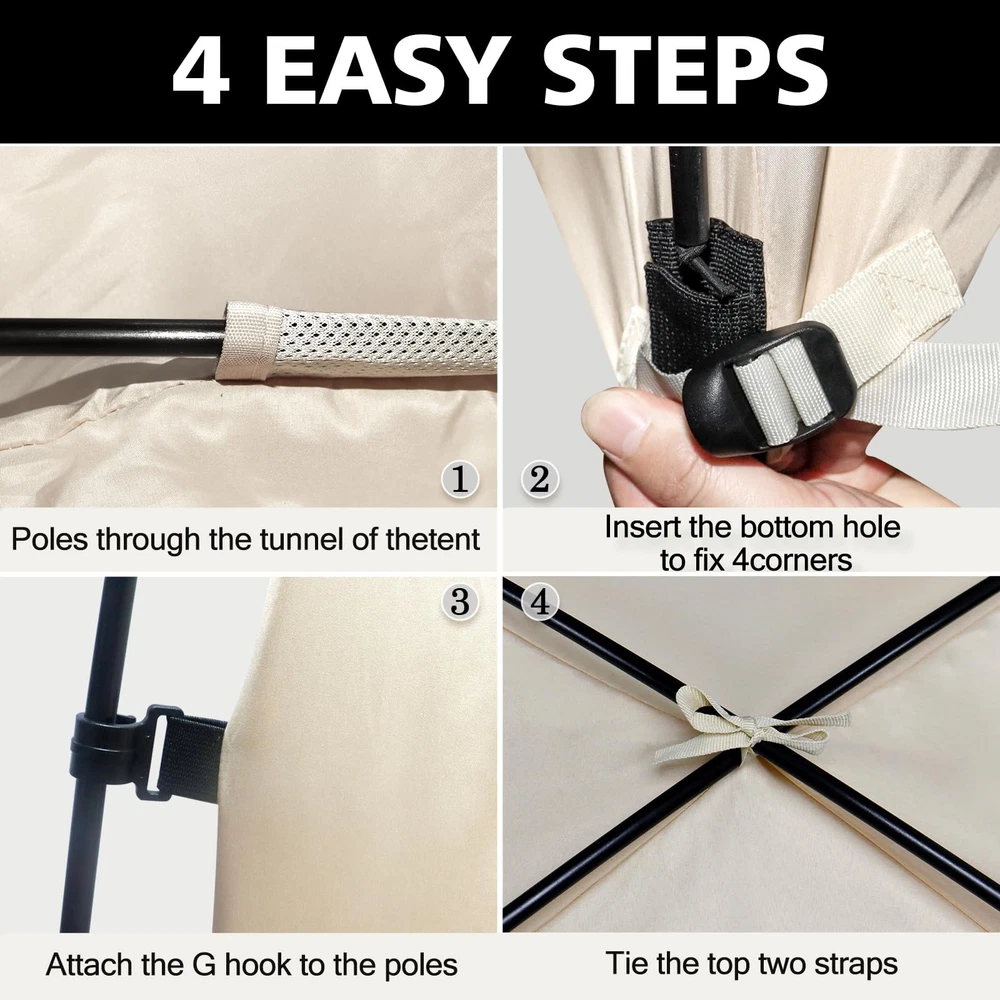 4 EASY STEPS

1

Poles through the tunnel of thetent

2

Insert the bottom hole to fix 4corners

3

Attach the G hook to the poles

4

Tie the top two straps