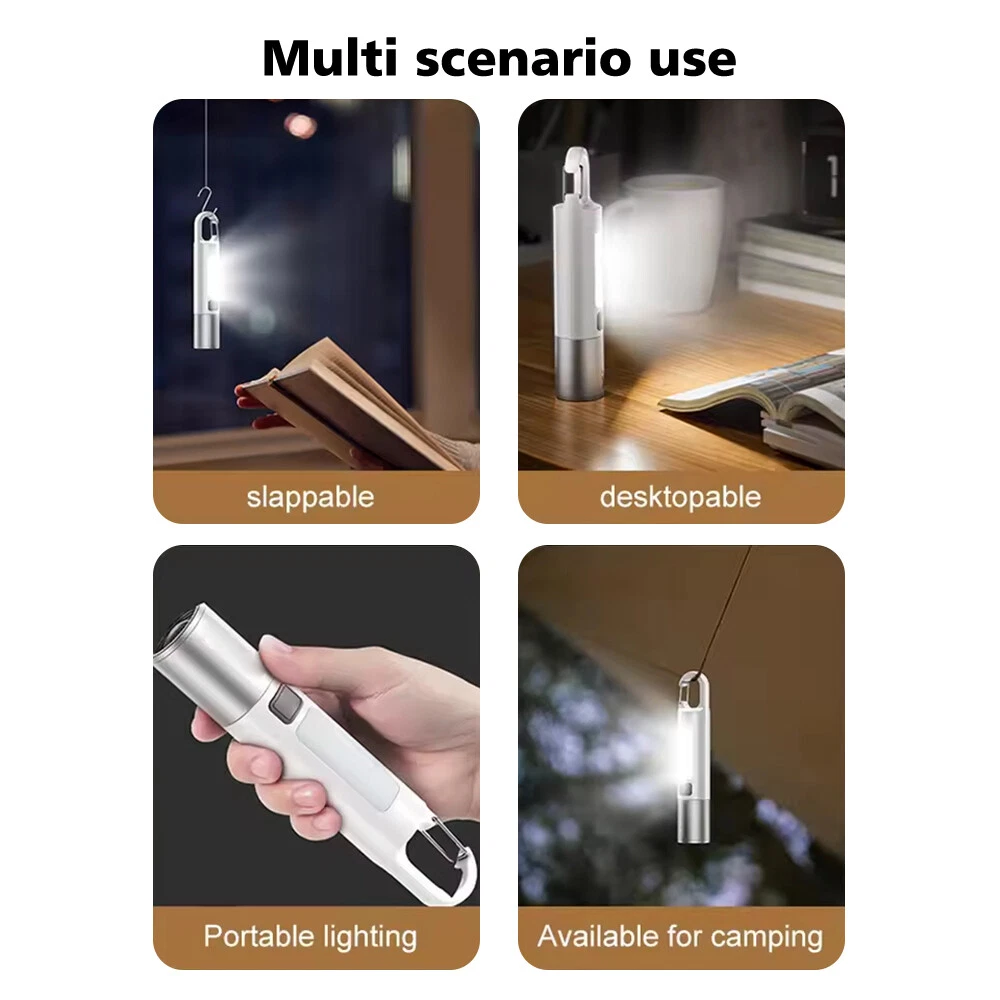 Multi scenario use

slappable

desktopable

Portable lighting

Available for camping