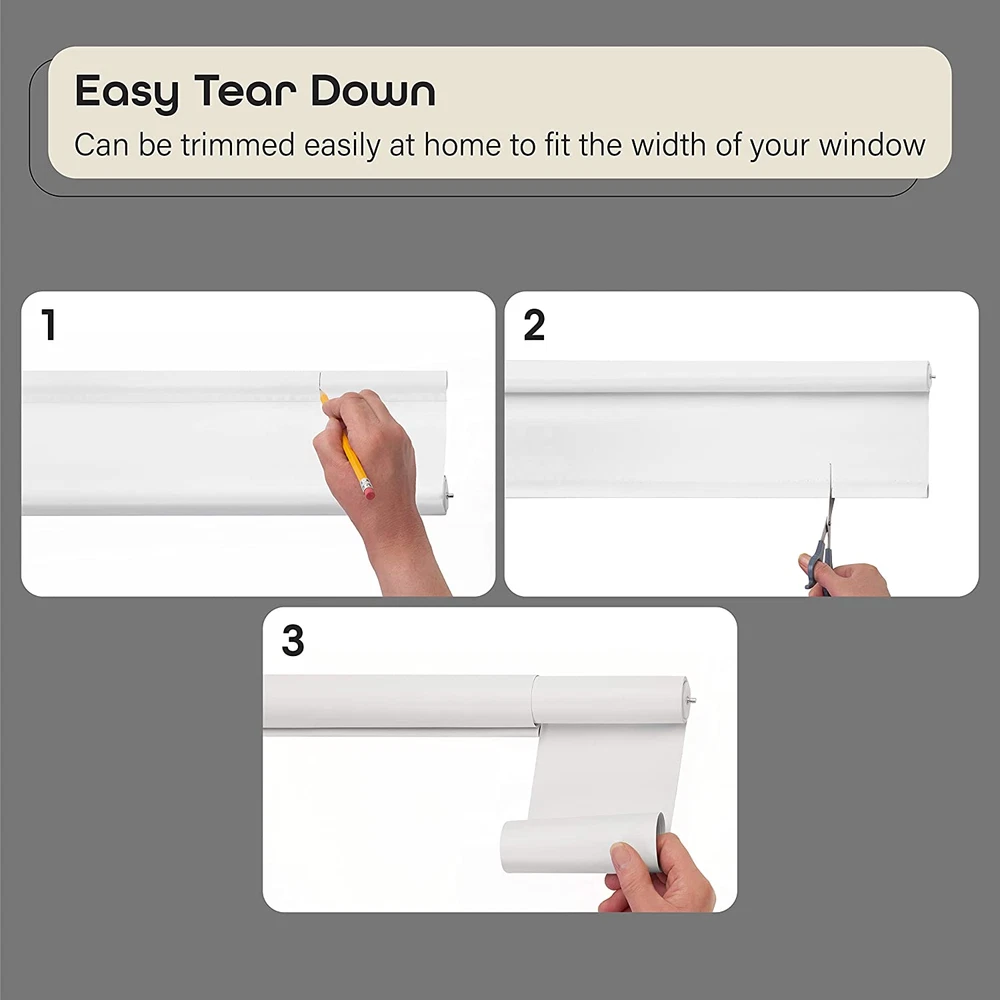 Easy Tear Down

Can be trimmed easily at home to fit the width of your window

1

2

3