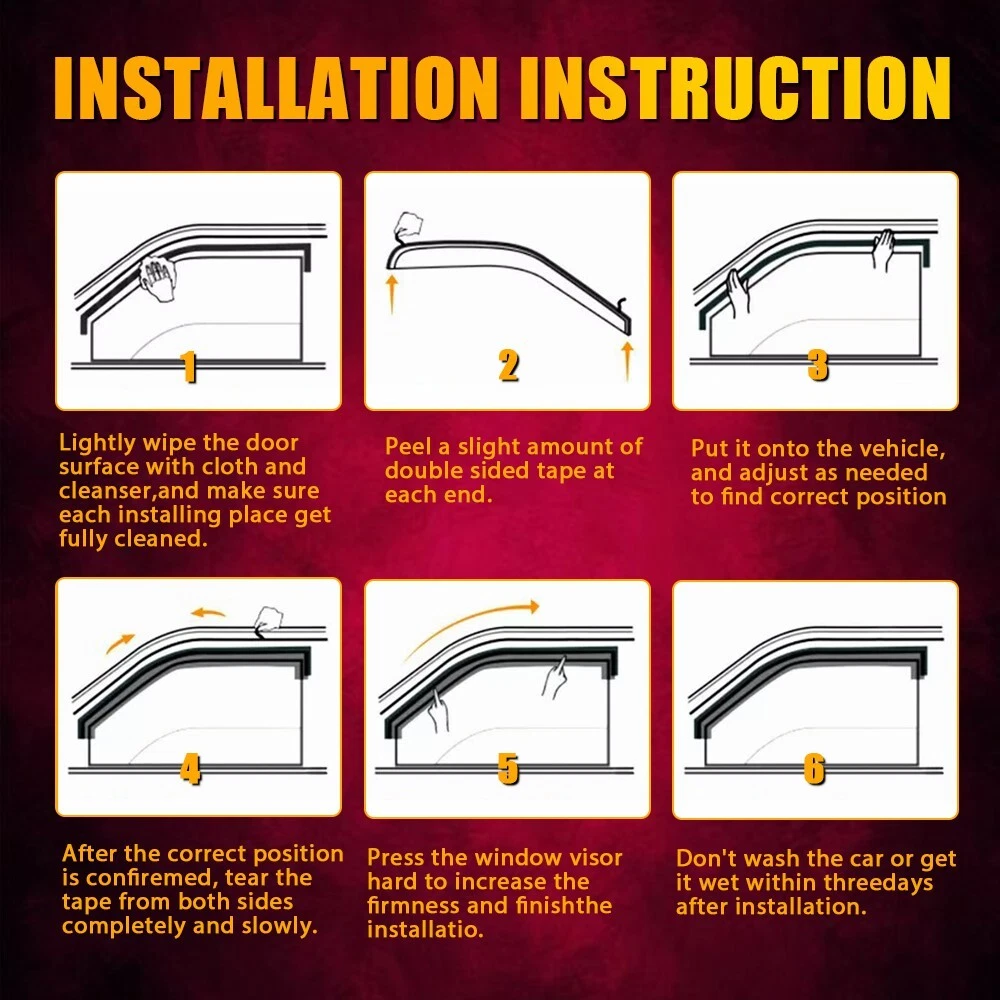 INSTALLATION INSTRUCTION

1

Lightly wipe the door surface with cloth and cleanser,and make sure each installing place get fully cleaned.

2

Peel a slight amount of double sided tape at each end.

3

Put it onto the vehicle, and adjust as needed to find correct position

4

After the correct position is confiremed, tear the tape from both sides completely and slowly.

5

Press the window visor hard to increase the firmness and finishthe installatio.

6

Don't wash the car or get it wet within threedays after installation.