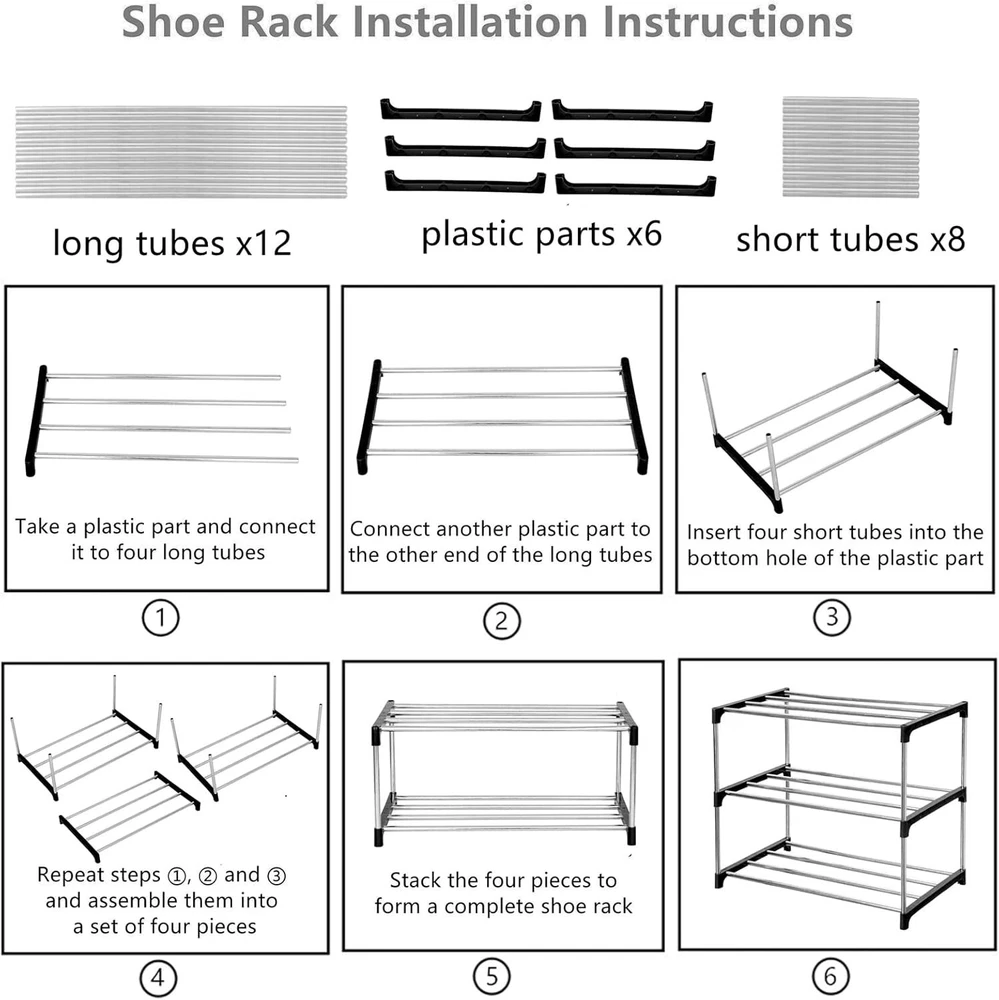 Shoe Rack Installation Instructions

long tubes x12

plastic parts x6

short tubes x8

Take a plastic part and connect it to four long tubes

①

Connect another plastic part to the other end of the long tubes

②

Insert four short tubes into the bottom hole of the plastic part

③

Repeat steps ①, ② and ③ and assemble them into a set of four pieces

④

Stack the four pieces to form a complete shoe rack

⑤

⑥