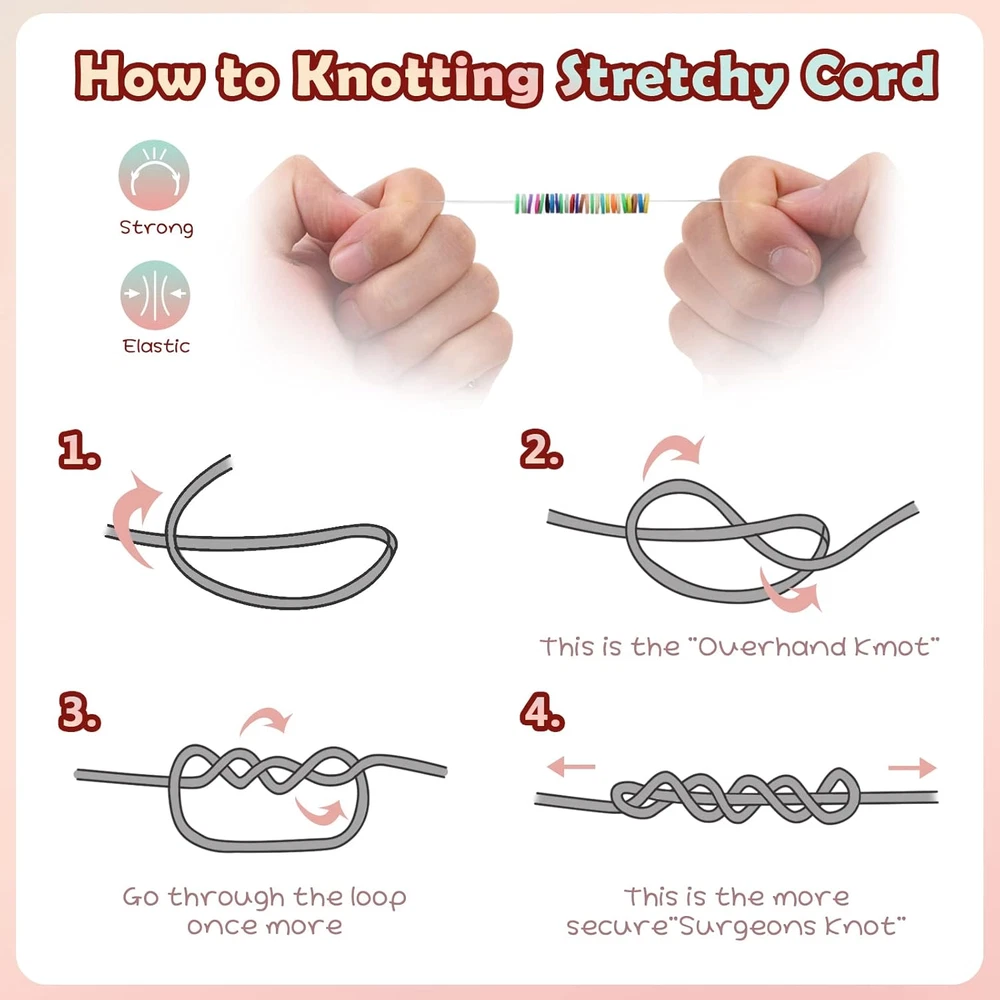 How to Knotting Stretchy Cord

Strong

Elastic

1.

2.

This is the "Overhand Knot"

3.

Go through the loop once more

4.

This is the more secure"Surgeons Knot"