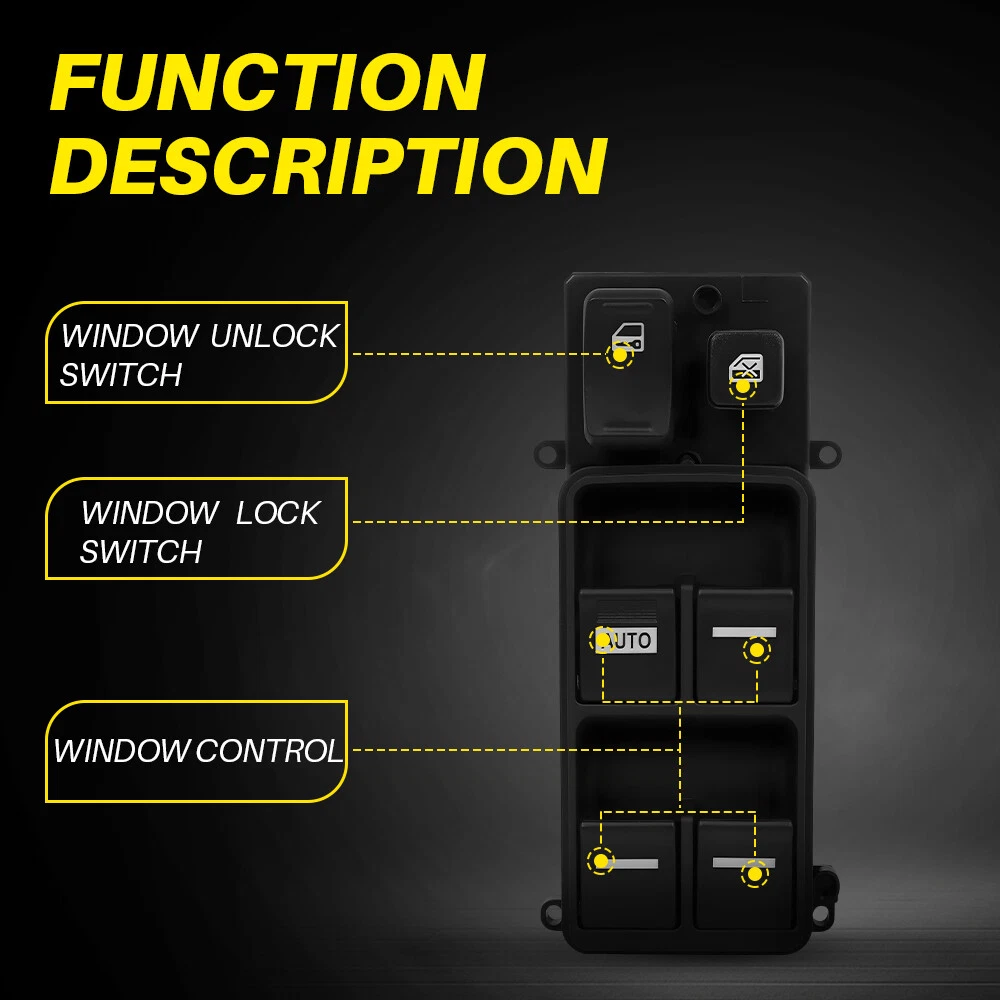 FUNCTION DESCRIPTION

WINDOW UNLOCK SWITCH

WINDOW LOCK SWITCH

WINDOW CONTROL

AUTO