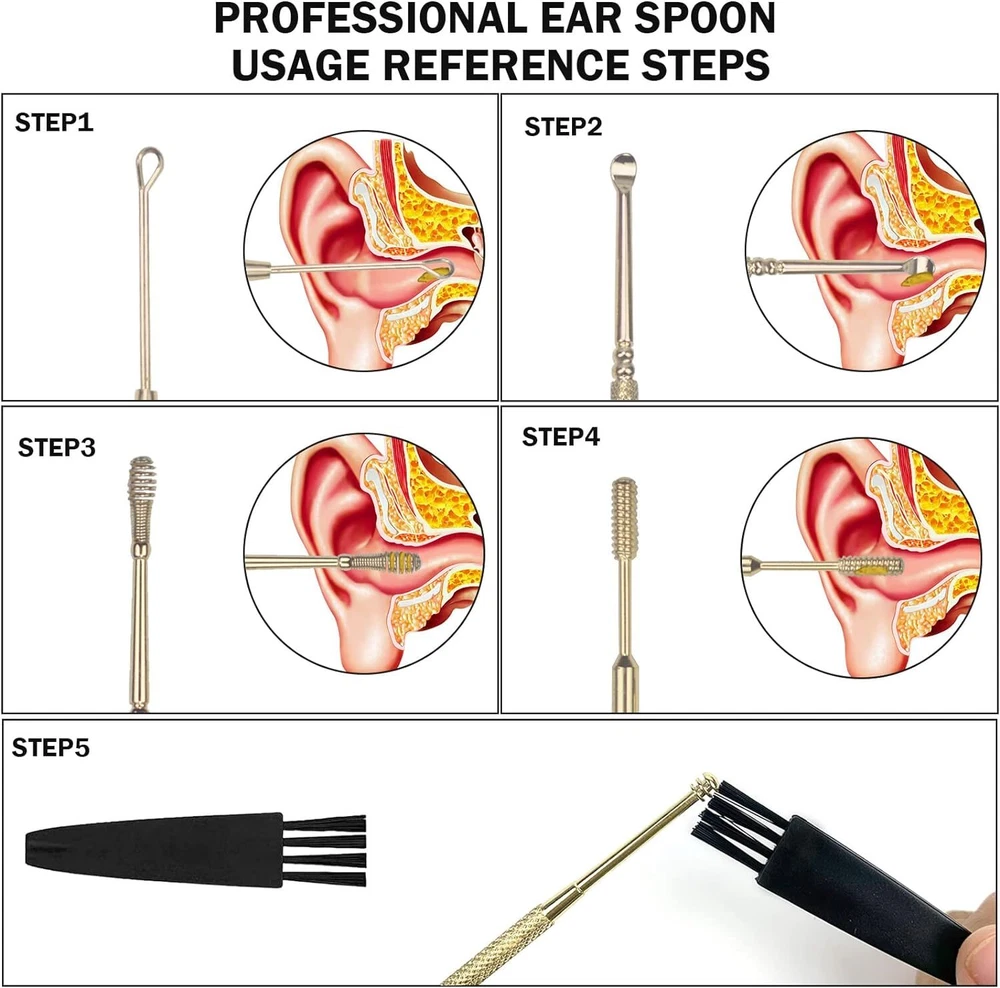 PROFESSIONAL EAR SPOON USAGE REFERENCE STEPS

STEP1

STEP2

STEP3

STEP4

STEP5