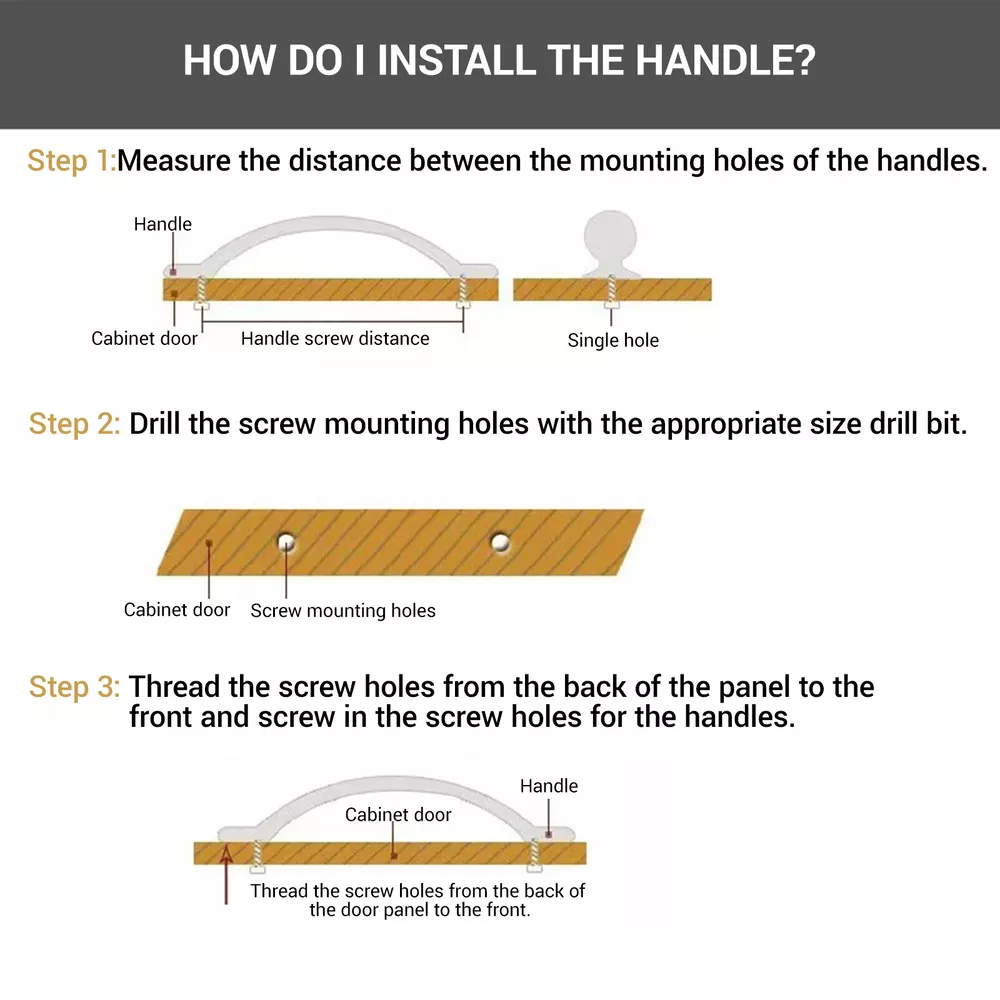 HOW DO I INSTALL THE HANDLE?

Step 1:Measure the distance between the mounting holes of the handles.

Handle

Cabinet door

Handle screw distance

Single hole

Step 2: Drill the screw mounting holes with the appropriate size drill bit.

Cabinet door

Screw mounting holes

Step 3: Thread the screw holes from the back of the panel to the front and screw in the screw holes for the handles.

Handle

Cabinet door

Thread the screw holes from the back of the door panel to the front.