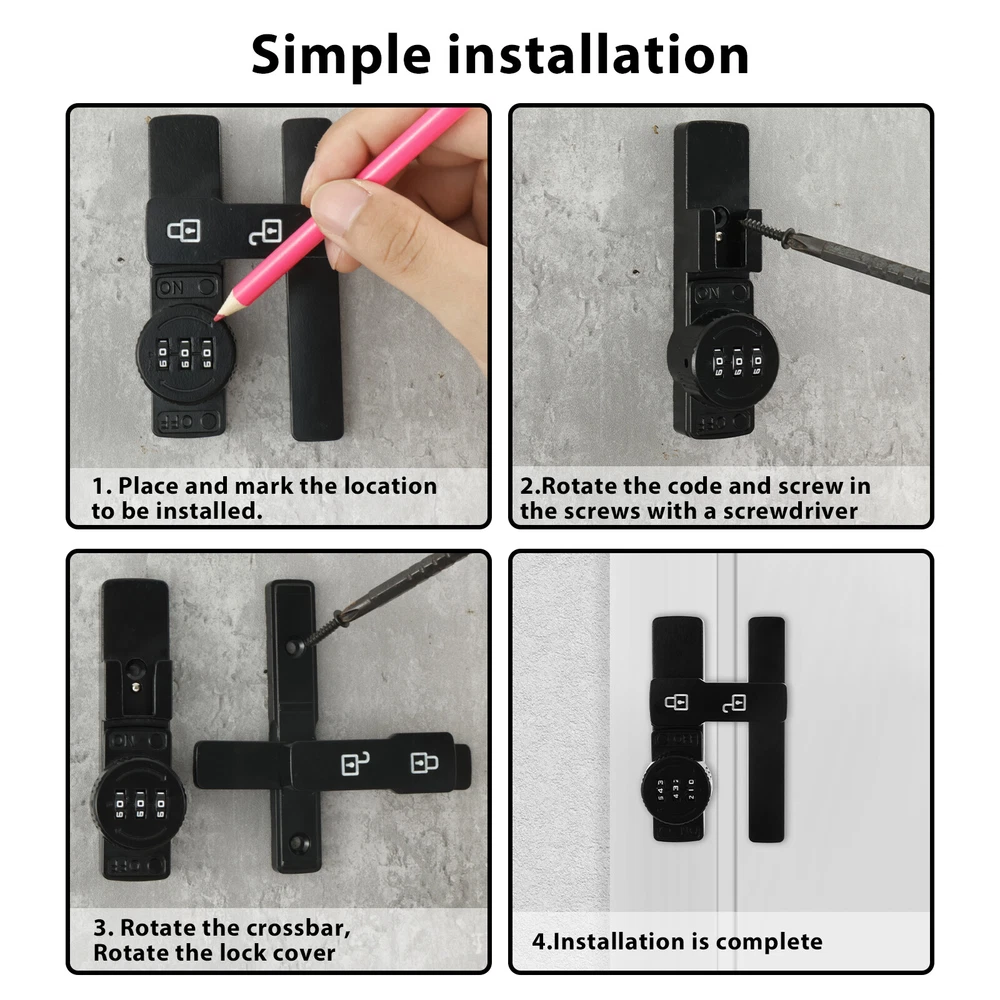 Simple installation

ON

OFF

1. Place and mark the location to be installed.

ON

2.Rotate the code and screw in the screws with a screwdriver

3. Rotate the crossbar, Rotate the lock cover

4.Installation is complete