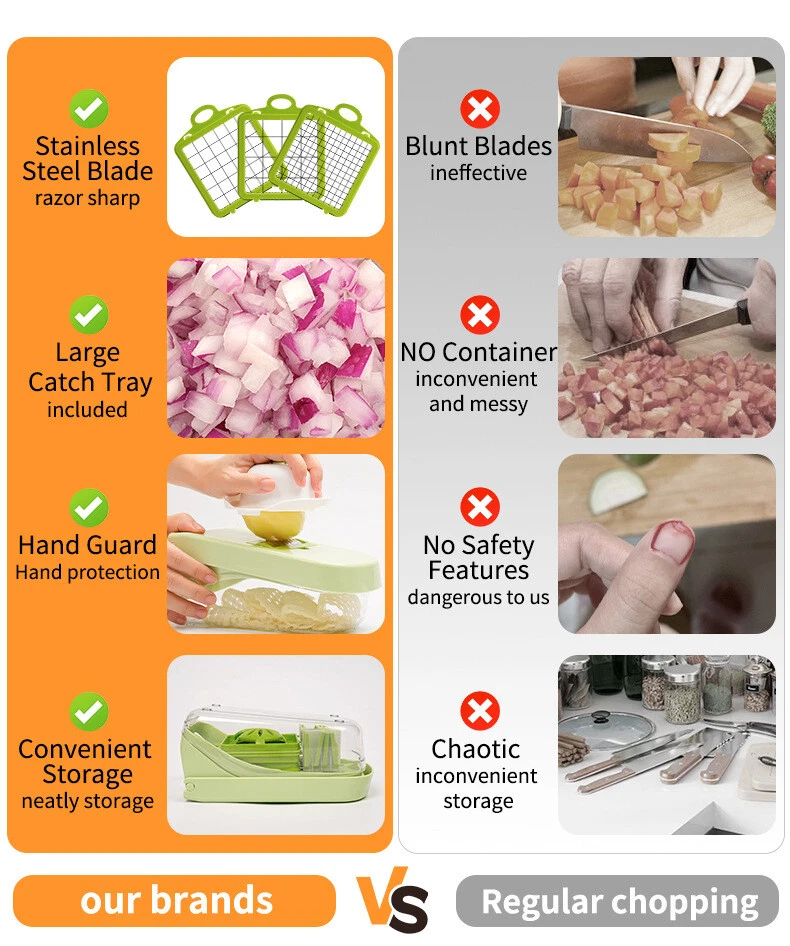 Stainless Steel Blade
razor sharp

Large Catch Tray
included

Hand Guard
Hand protection

Convenient Storage
neatly storage

Blunt Blades
ineffective

NO Container
inconvenient and messy

No Safety Features
dangerous to us

Chaotic
inconvenient storage

our brands

VS

Regular chopping