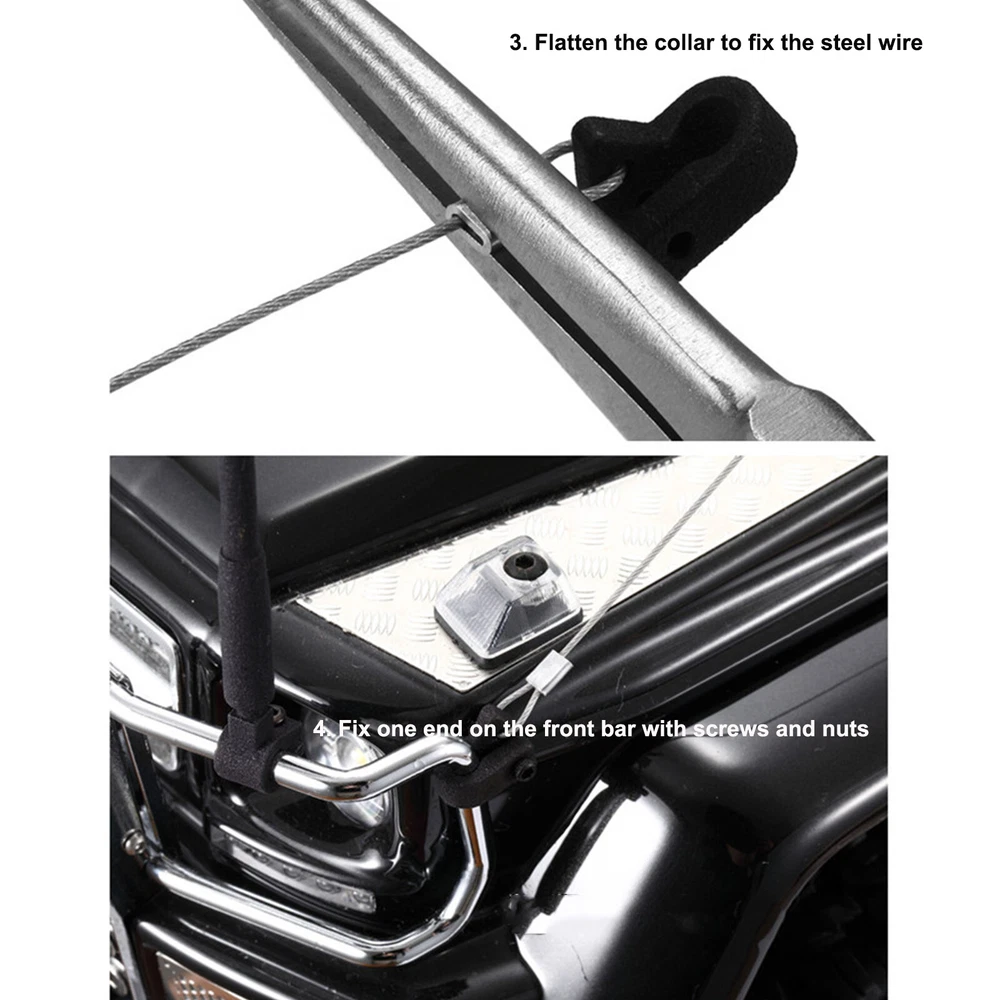 3. Flatten the collar to fix the steel wire

4. Fix one end on the front bar with screws and nuts