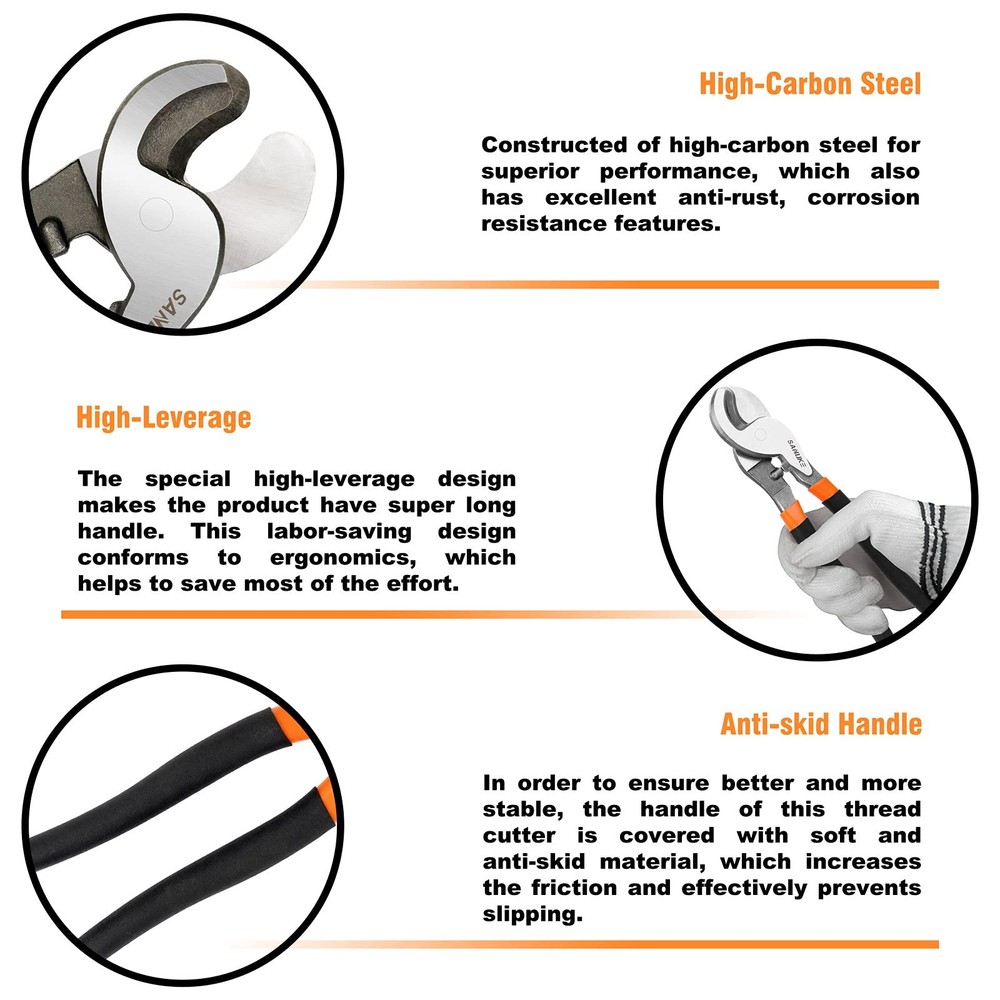 SAN

High-Carbon Steel

Constructed of high-carbon steel for superior performance, which also has excellent anti-rust, corrosion resistance features.

High-Leverage

The special high-leverage design makes the product have super long handle. This labor-saving design conforms to ergonomics, which helps to save most of the effort.

SANUKE

Anti-skid Handle

In order to ensure better and more stable, the handle of this thread cutter is covered with soft and anti-skid material, which increases the friction and effectively prevents slipping.