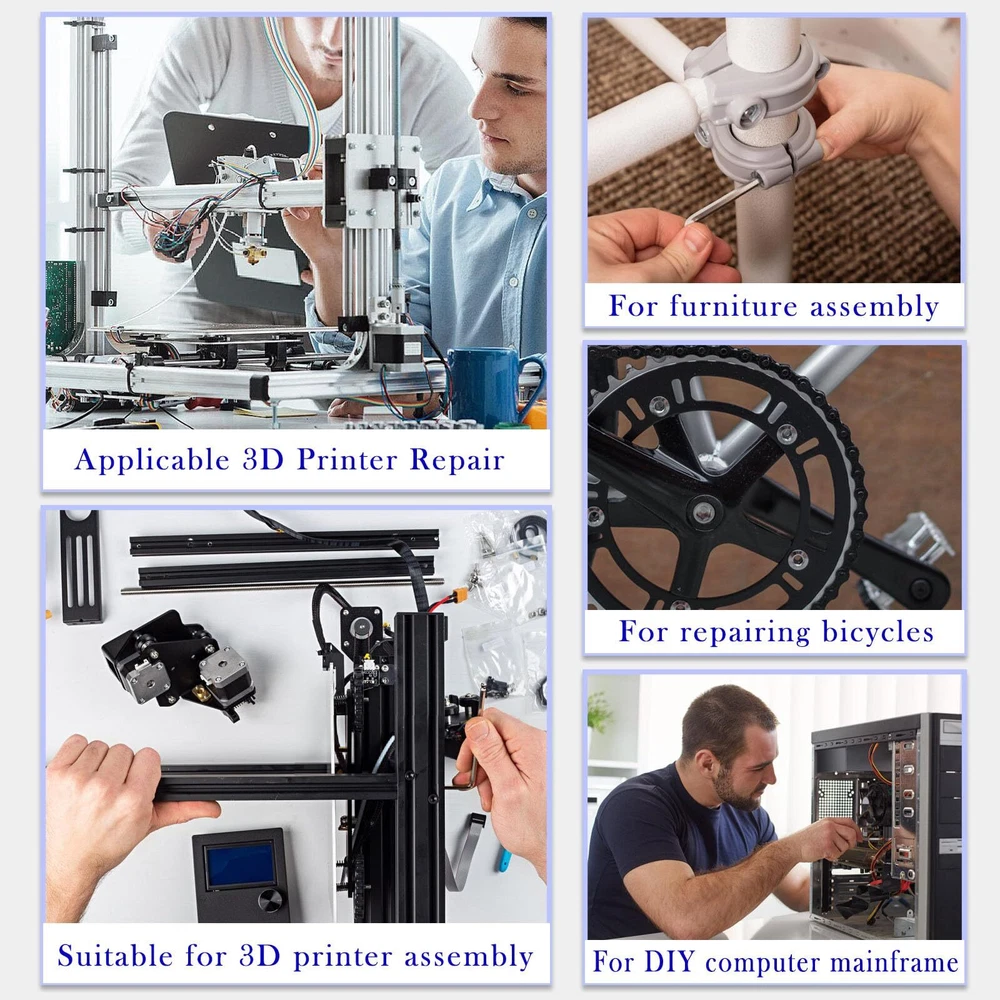 Applicable 3D Printer Repair

Suitable for 3D printer assembly

For furniture assembly

For repairing bicycles

For DIY computer mainframe