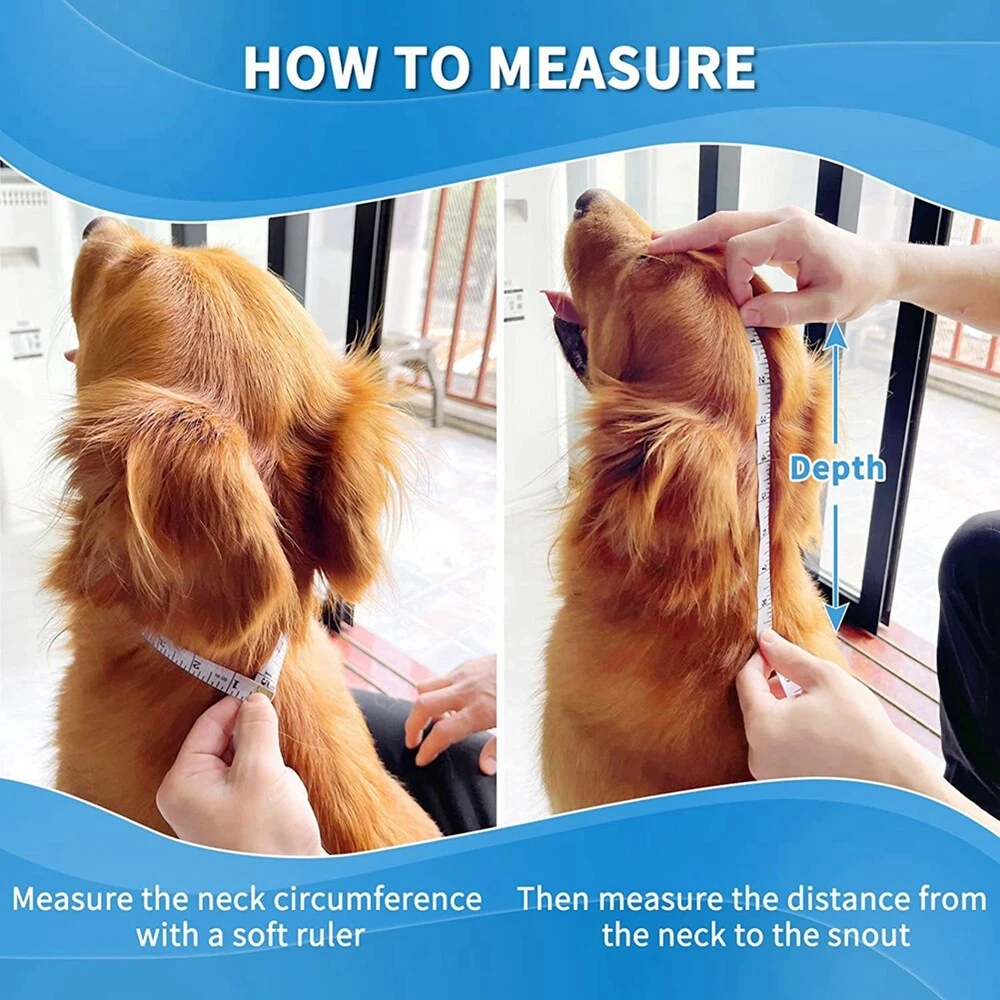 HOW TO MEASURE

Depth

Measure the neck circumference with a soft ruler

Then measure the distance from the neck to the snout