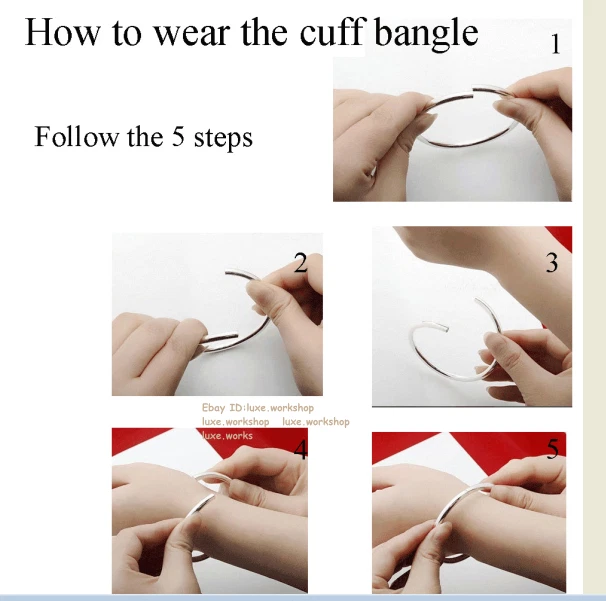 How to wear the cuff bangle

1

Follow the 5 steps

2

3

Ebay ID:luxe.workshop
luxe.workshop luxe.workshop
luxe.works

4

5