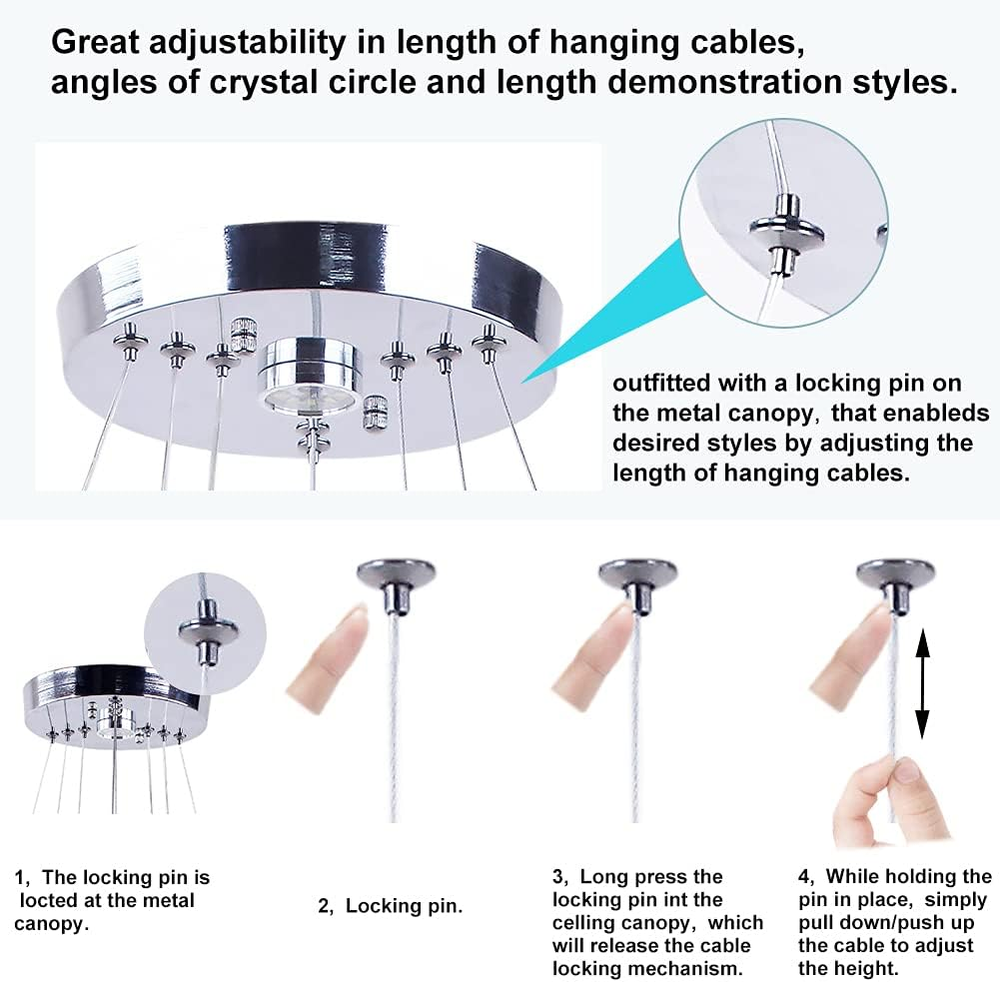 Great adjustability in length of hanging cables, angles of crystal circle and length demonstration styles.

outfitted with a locking pin on the metal canopy, that enableds desired styles by adjusting the length of hanging cables.

1, The locking pin is locted at the metal canopy.

2, Locking pin.

3, Long press the locking pin int the celling canopy, which will release the cable locking mechanism.

4, While holding the pin in place, simply pull down/push up the cable to adjust the height.