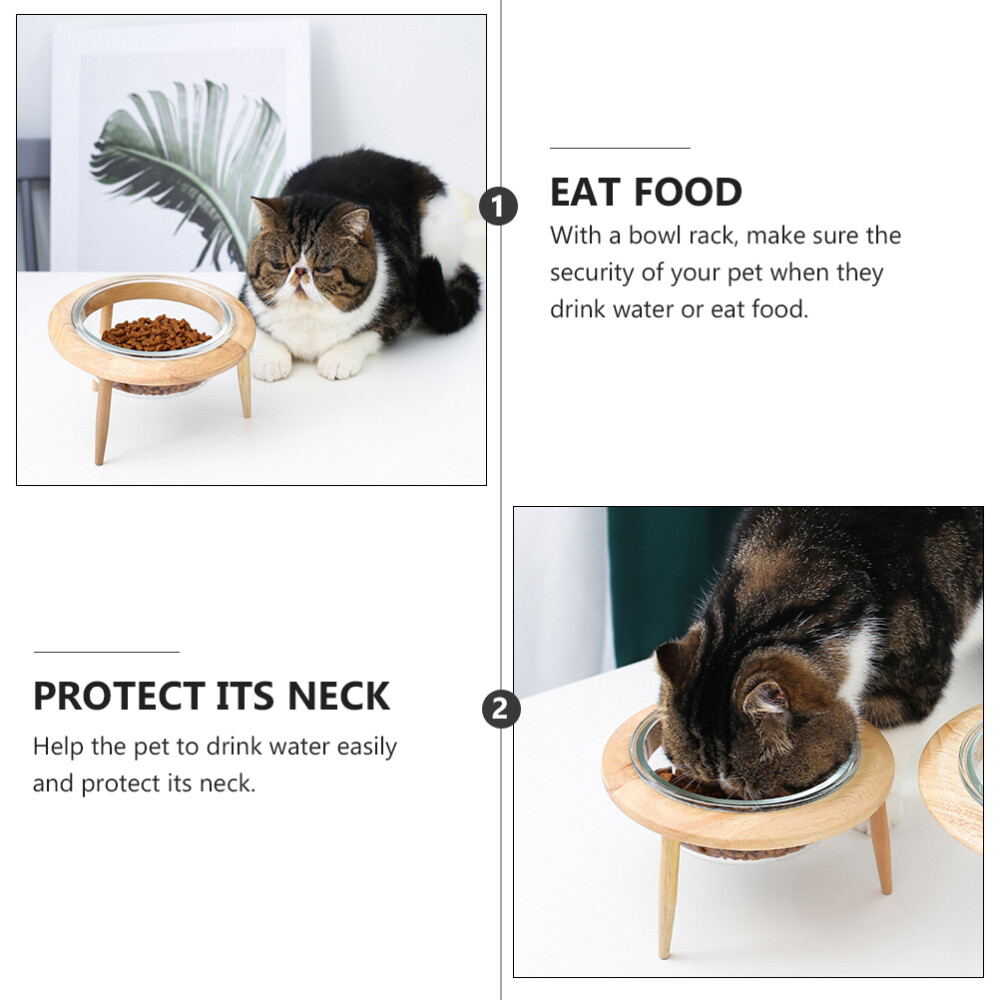 1

EAT FOOD

With a bowl rack, make sure the security of your pet when they drink water or eat food.

PROTECT ITS NECK

Help the pet to drink water easily and protect its neck.

2