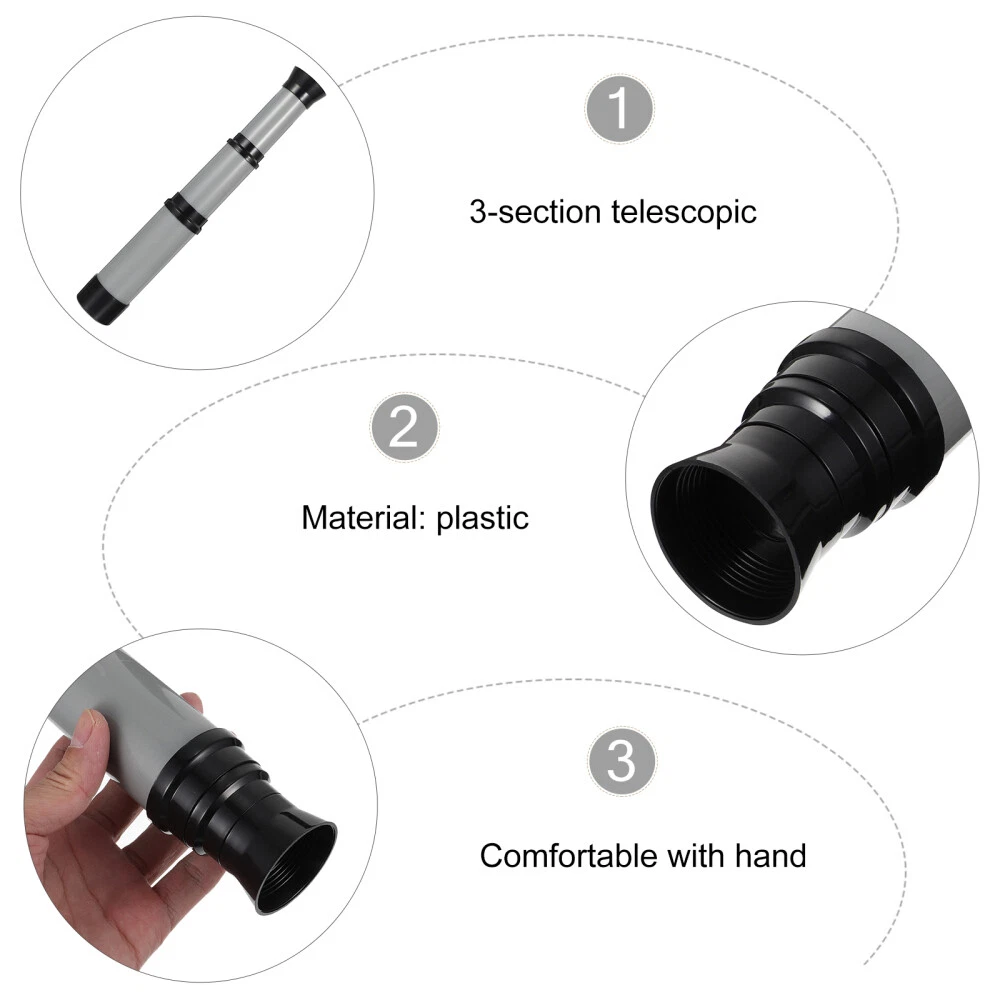 1

3-section telescopic

2

Material: plastic

3

Comfortable with hand