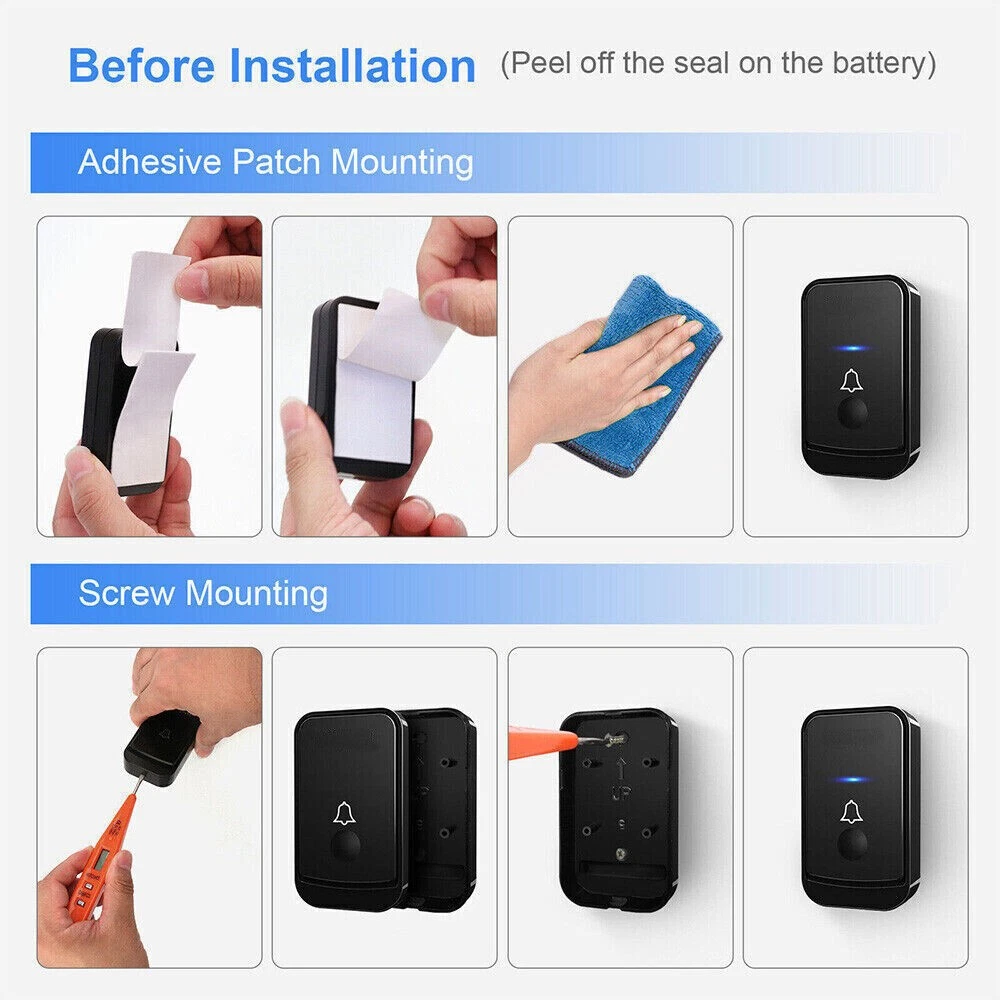 Before Installation (Peel off the seal on the battery)

Adhesive Patch Mounting

Screw Mounting

UP