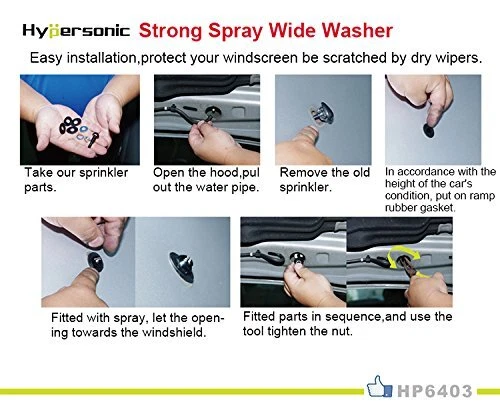 Hypersonic Strong Spray Wide Washer

Easy installation,protect your windscreen be scratched by dry wipers.

Take our sprinkler parts.

Open the hood,pul out the water pipe.

Remove the old sprinkler.

In accordance with the height of the car's condition, put on ramp rubber gasket.

Fitted with spray, let the opening towards the windshield.

Fitted parts in sequence,and use the tool tighten the nut.

HP6403