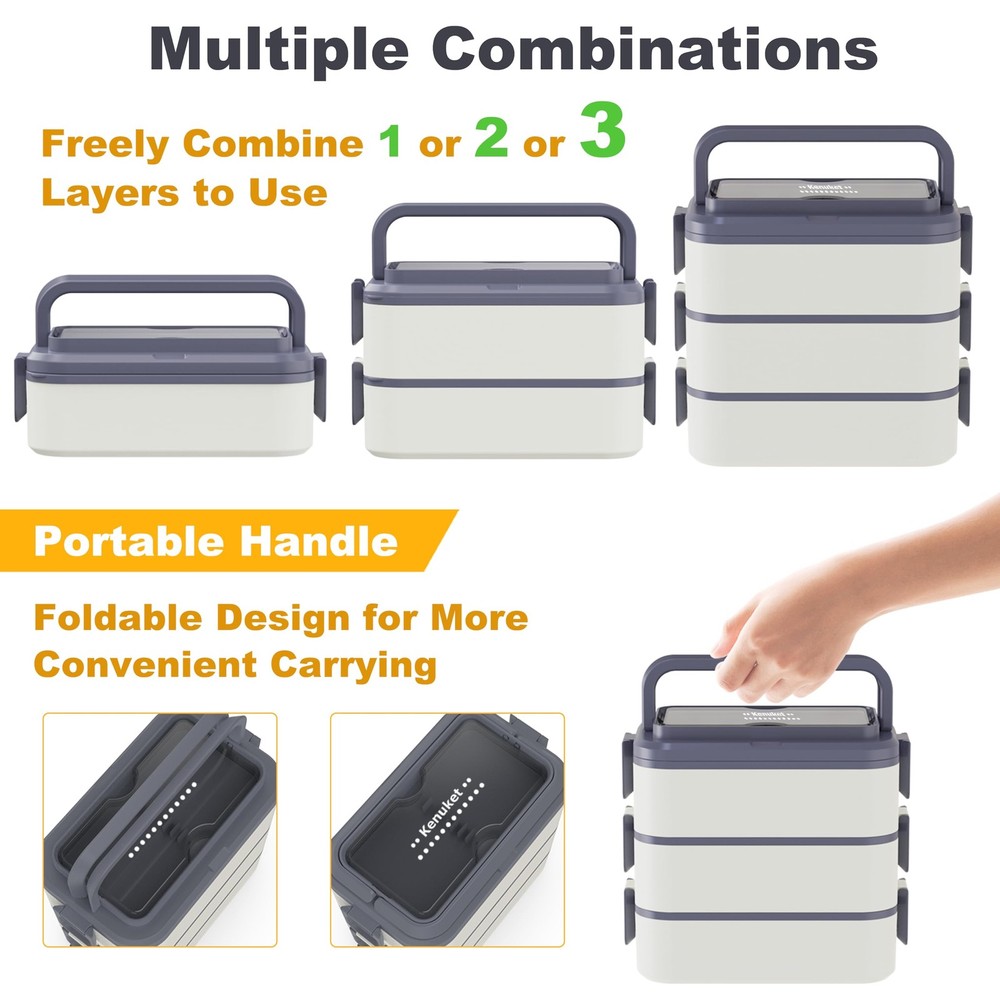 Multiple Combinations

Freely Combine 1 or 2 or 3 Layers to Use

Kenuket

Portable Handle

Foldable Design for More Convenient Carrying

Kenuket

Kenuket