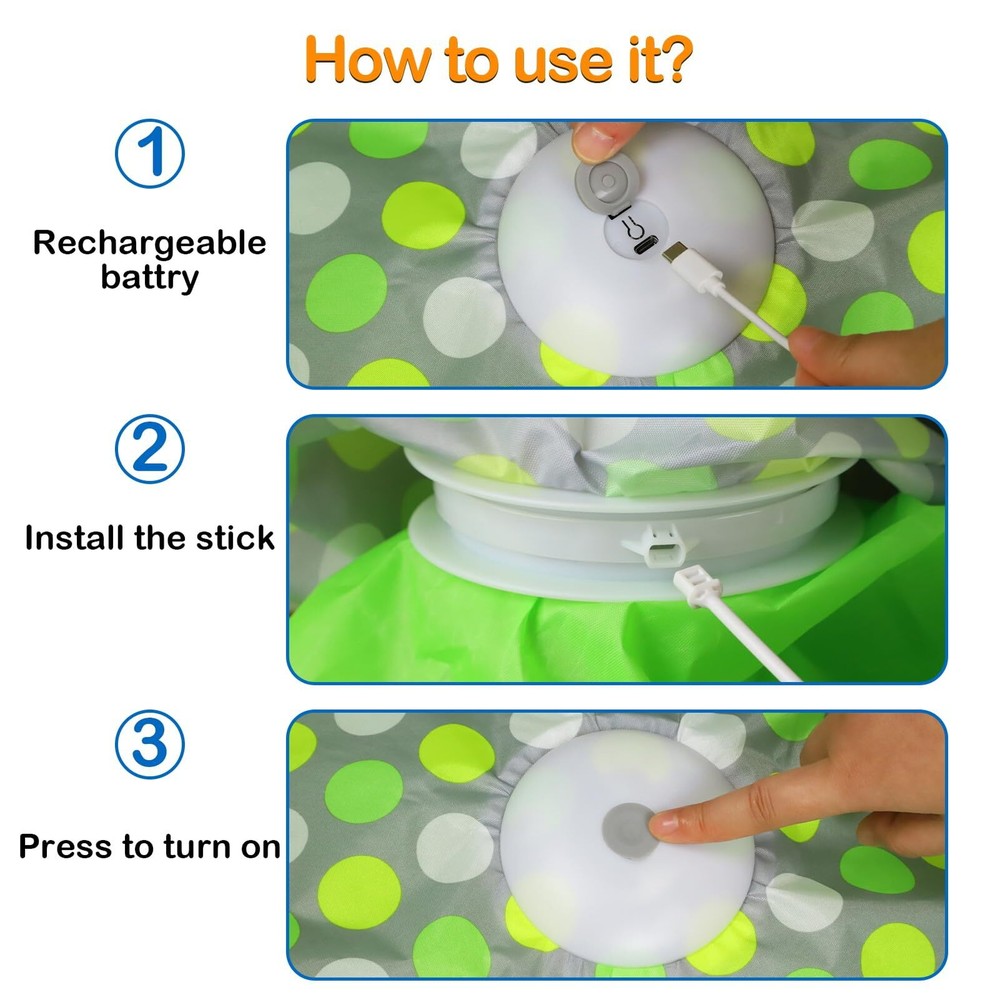 How to use it?

1
Rechargeable battry

2
Install the stick

3
Press to turn on