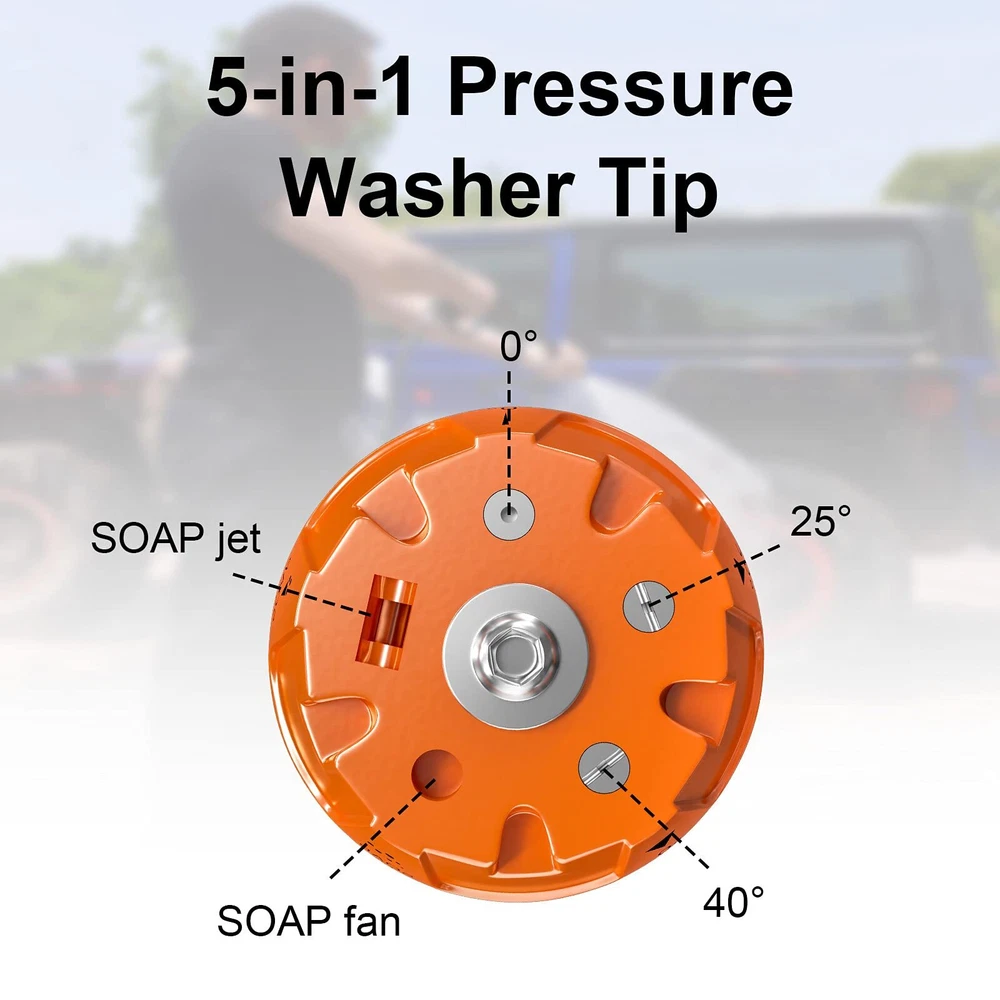 5-in-1 Pressure Washer Tip

0°

SOAP jet

25°

SOAP fan

40°