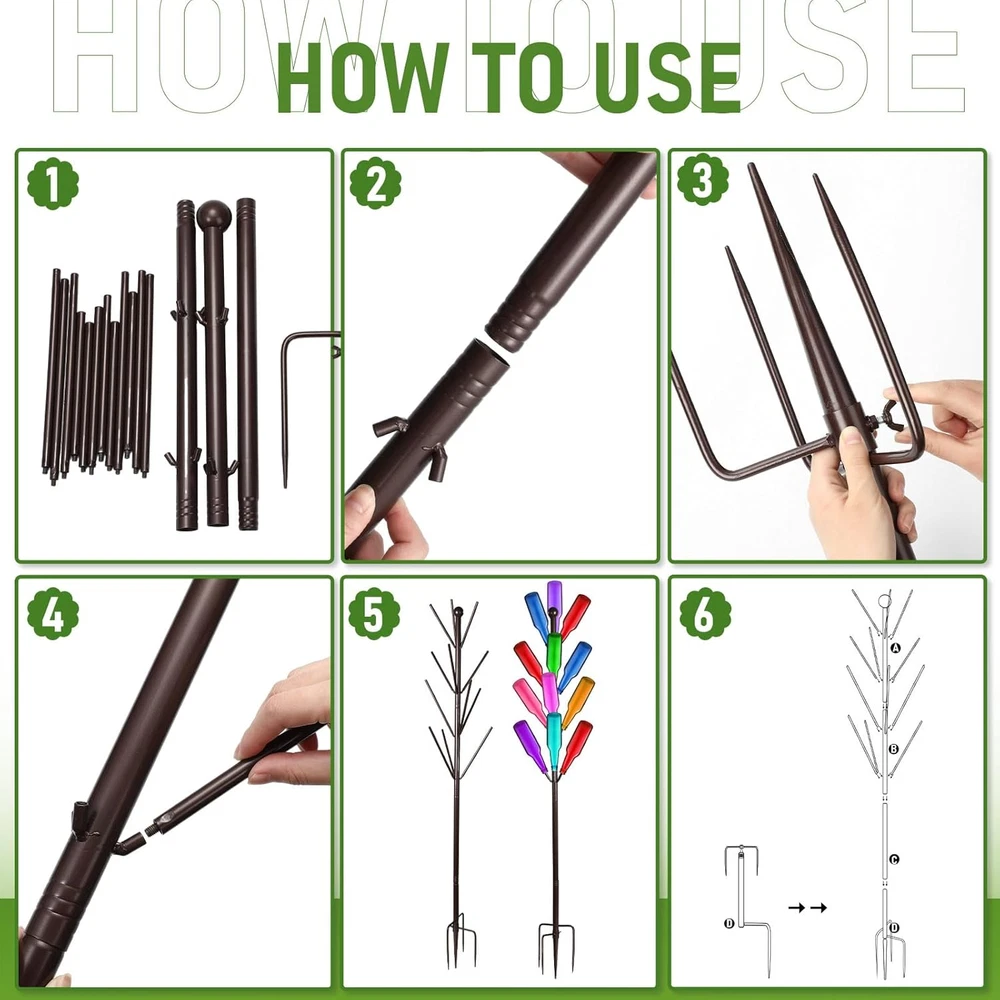 HOW TO USE

HOW TO USE

1

2

3

4

5

6

A

B

C

D

D