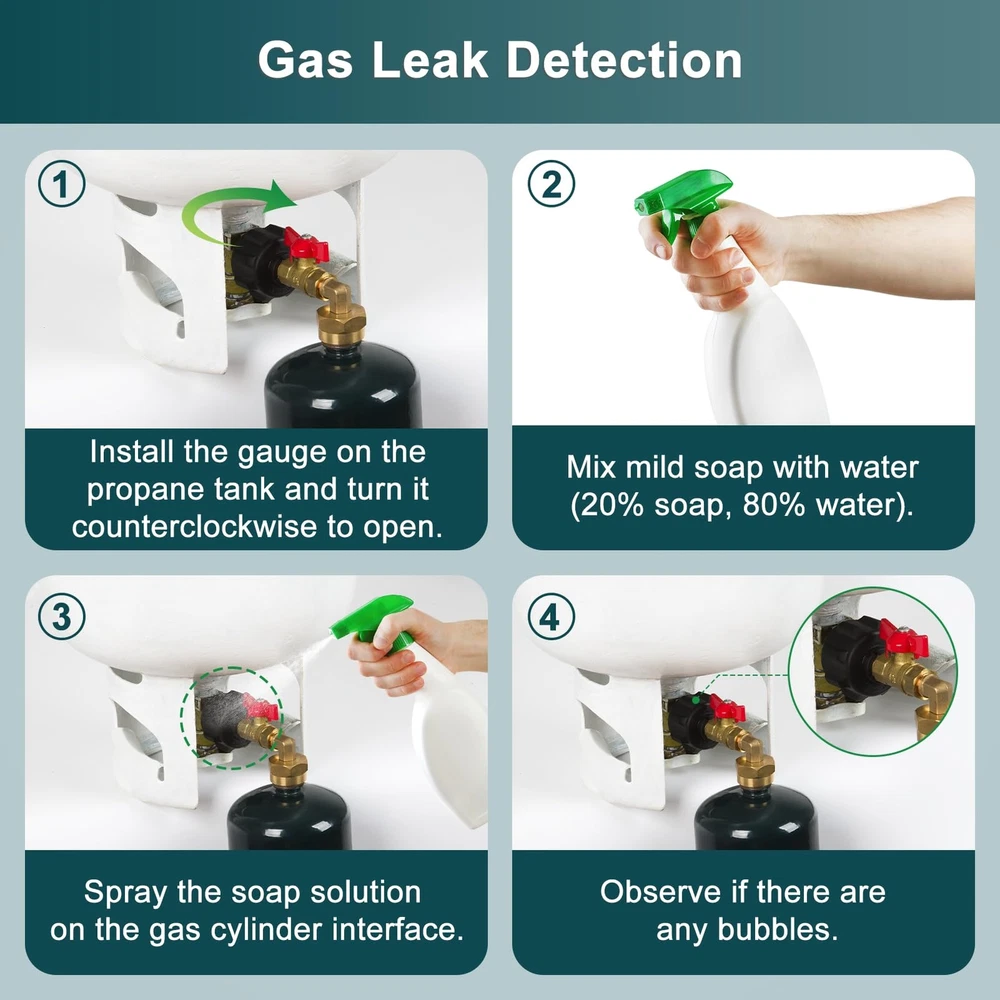 Gas Leak Detection

1

Install the gauge on the propane tank and turn it counterclockwise to open.

2

Mix mild soap with water (20% soap, 80% water).

3

Spray the soap solution on the gas cylinder interface.

4

Observe if there are any bubbles.