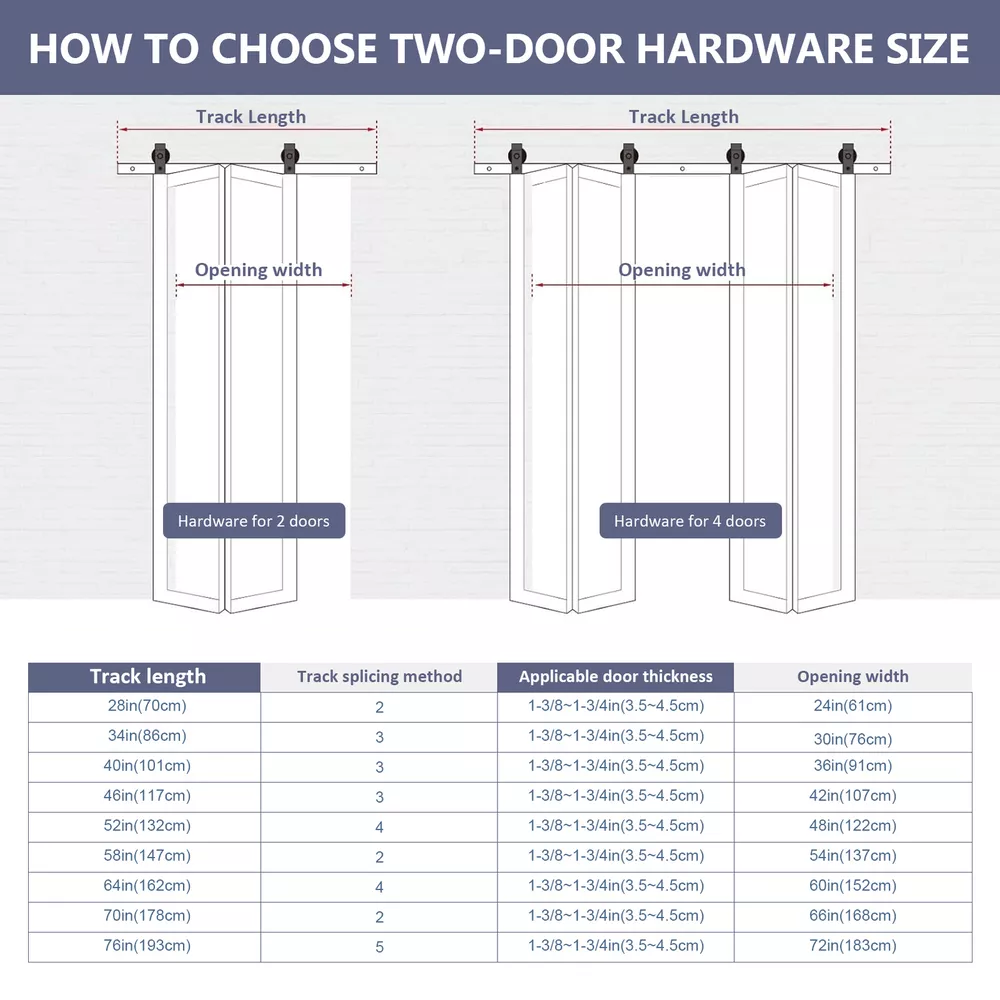 HOW TO CHOOSE TWO-DOOR HARDWARE SIZE

Track Length

Opening width

Hardware for 2 doors

Track Length

Opening width

Hardware for 4 doors

| Track length | Track splicing method | Applicable door thickness | Opening width |
|---|---|---|---|
| 28in(70cm) | 2 | 1-3/8~1-3/4in(3.5~4.5cm) | 24in(61cm) |
| 34in(86cm) | 3 | 1-3/8~1-3/4in(3.5~4.5cm) | 30in(76cm) |
| 40in(101cm) | 3 | 1-3/8~1-3/4in(3.5~4.5cm) | 36in(91cm) |
| 46in(117cm) | 3 | 1-3/8~1-3/4in(3.5~4.5cm) | 42in(107cm) |
| 52in(132cm) | 4 | 1-3/8~1-3/4in(3.5~4.5cm) | 48in(122cm) |
| 58in(147cm) | 2 | 1-3/8~1-3/4in(3.5~4.5cm) | 54in(137cm) |
| 64in(162cm) | 4 | 1-3/8~1-3/4in(3.5~4.5cm) | 60in(152cm) |
| 70in(178cm) | 2 | 1-3/8~1-3/4in(3.5~4.5cm) | 66in(168cm) |
| 76in(193cm) | 5 | 1-3/8~1-3/4in(3.5~4.5cm) | 72in(183cm) |