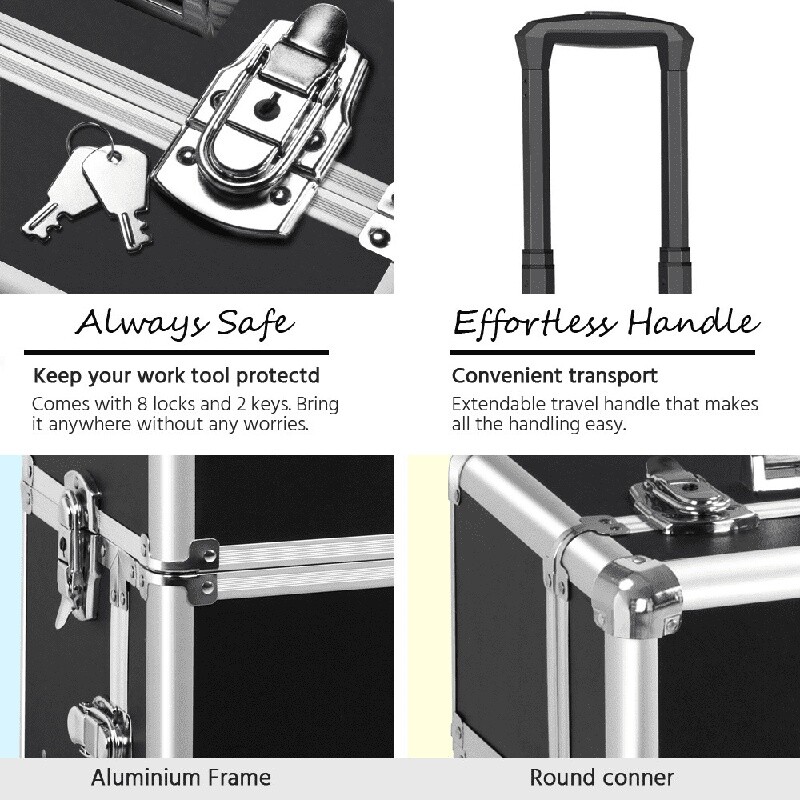 Always Safe

Keep your work tool protectd

Comes with 8 locks and 2 keys. Bring it anywhere without any worries.

Effortless Handle

Convenient transport

Extendable travel handle that makes all the handling easy.

Aluminium Frame

Round conner