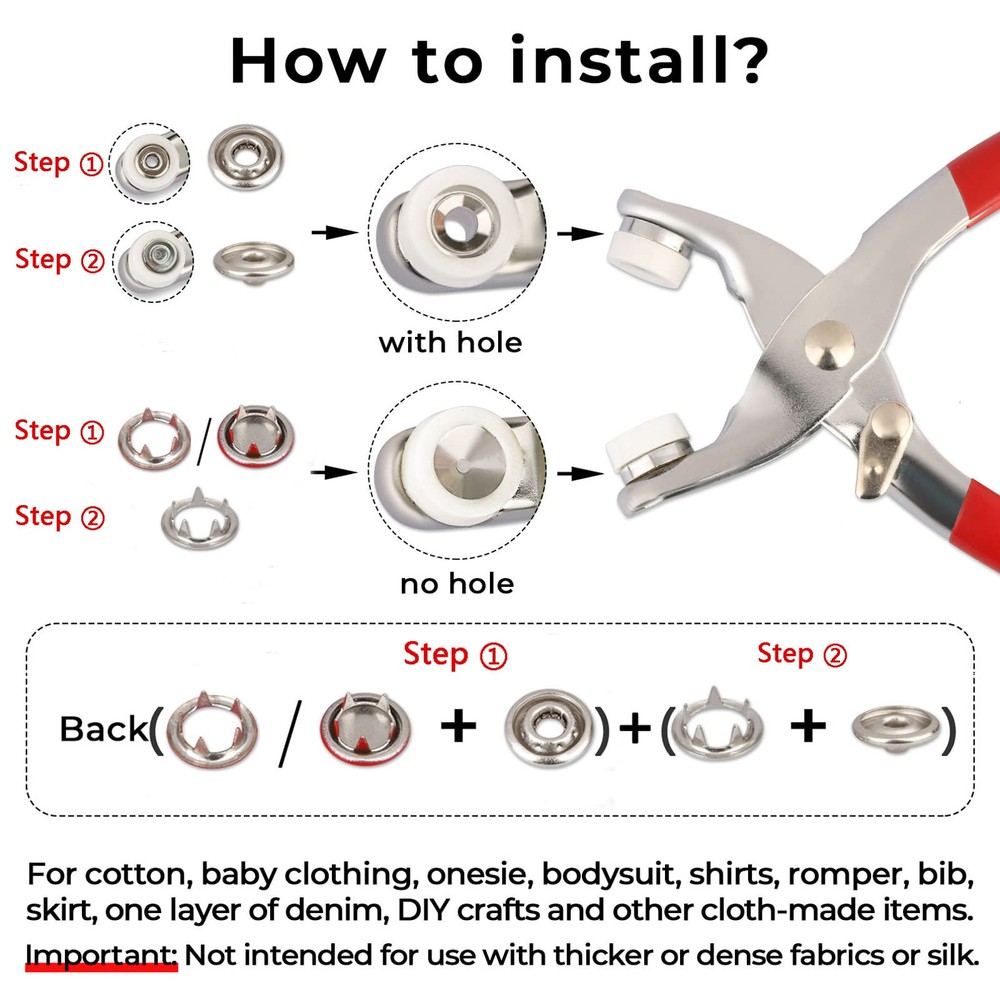 How to install?

Step ①

Step ②

with hole

Step ① /

Step ②

no hole

Step ①

Step ②

Back( / + )+( + )

For cotton, baby clothing, onesie, bodysuit, shirts, romper, bib, skirt, one layer of denim, DIY crafts and other cloth-made items.

Important: Not intended for use with thicker or dense fabrics or silk.