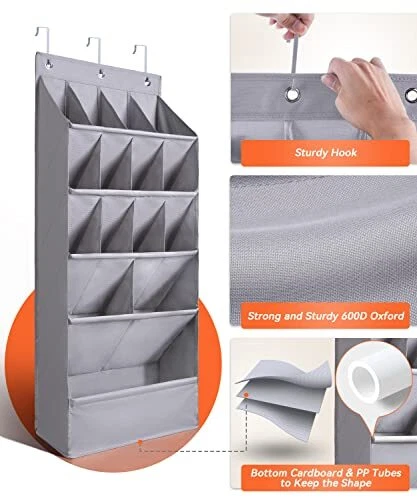 Sturdy Hook

Strong and Sturdy 600D Oxford

Bottom Cardboard & PP Tubes to Keep the Shape