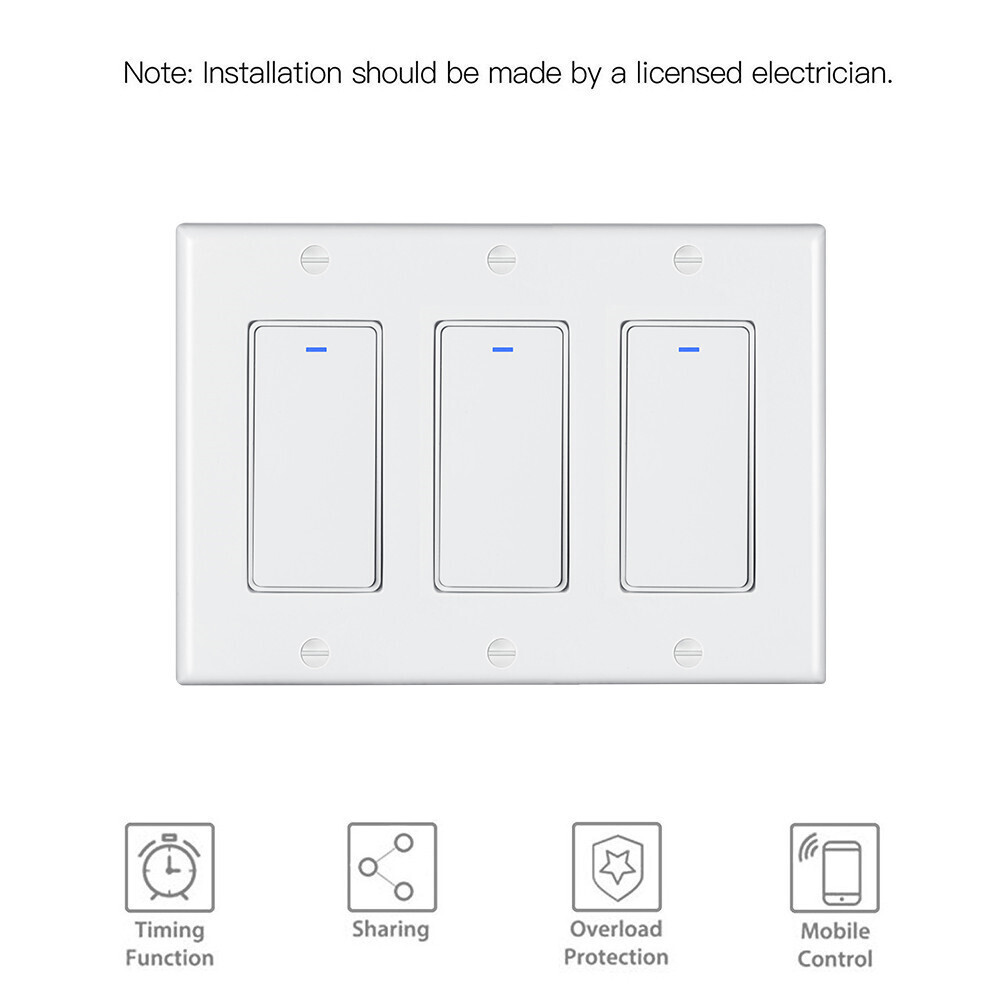 Note: Installation should be made by a licensed electrician.

Timing Function

Sharing

Overload Protection

Mobile Control