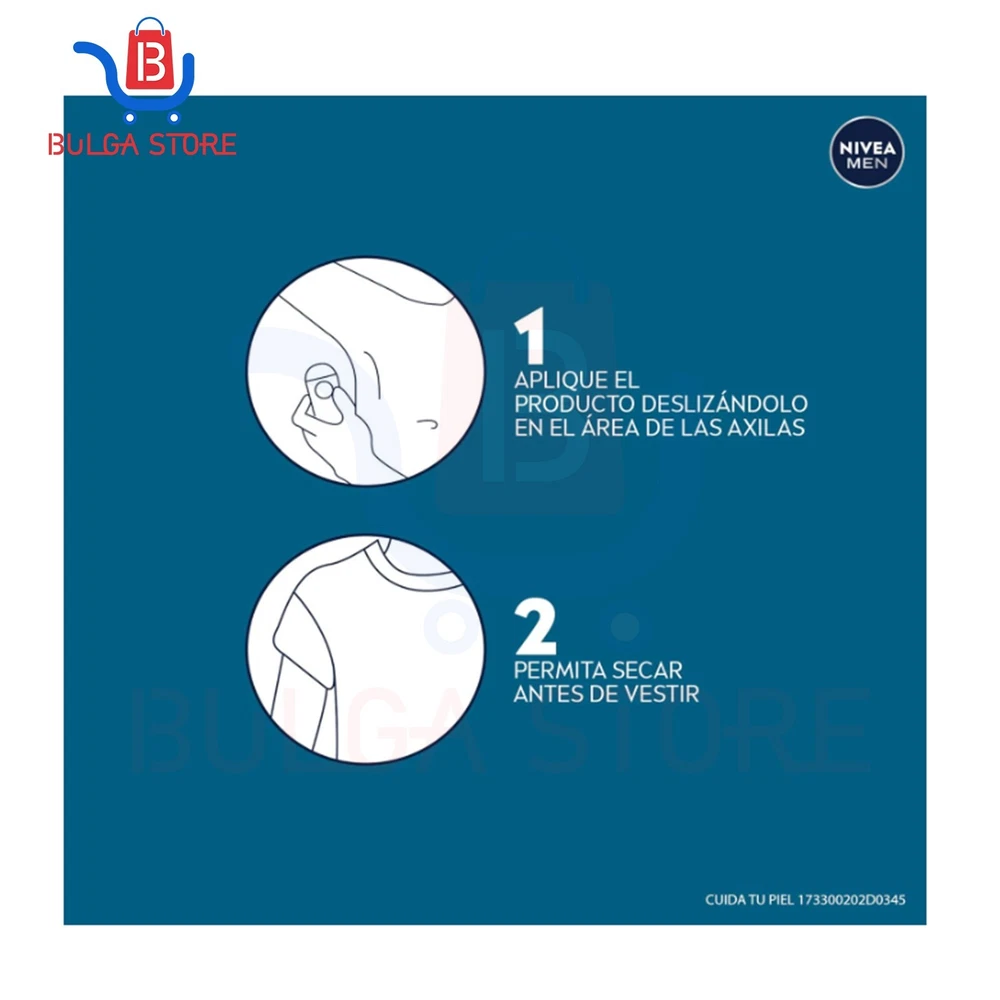 B
BULGA STORE

NIVEA
MEN

1
APLIQUE EL PRODUCTO DESLIZÁNDOLO EN EL ÁREA DE LAS AXILAS

2
PERMITA SECAR ANTES DE VESTIR

BULGA STORE

CUIDA TU PIEL 173300202D0345