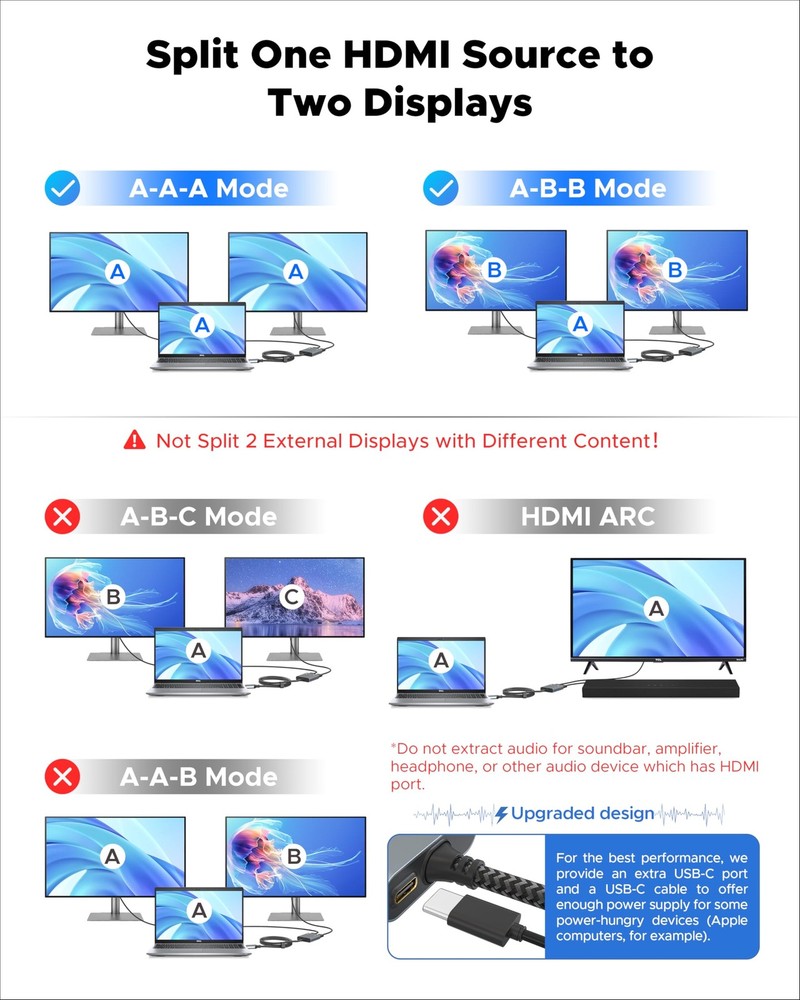 Split One HDMI Source to Two Displays

A-A-A Mode

A A A

A-B-B Mode

B B A

Not Split 2 External Displays with Different Content!

A-B-C Mode

B C A

HDMI ARC

A A

*Do not extract audio for soundbar, amplifier, headphone, or other audio device which has HDMI port.

A-A-B Mode

A B A

Upgraded design

For the best performance, we provide an extra USB-C port and a USB-C cable to offer enough power supply for some power-hungry devices (Apple computers, for example).