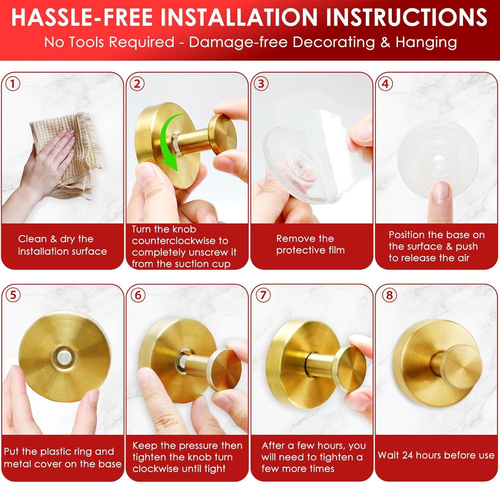 HASSLE-FREE INSTALLATION INSTRUCTIONS
No Tools Required - Damage-free Decorating & Hanging

1
Clean & dry the installation surface

2
Turn the knob counterclockwise to completely unscrew it from the suction cup

3
Remove the protective film

4
Position the base on the surface & push to release the air

5
Put the plastic ring and metal cover on the base

6
Keep the pressure then tighten the knob turn clockwise until tight

7
After a few hours, you will need to tighten a few more times

8
Wait 24 hours before use