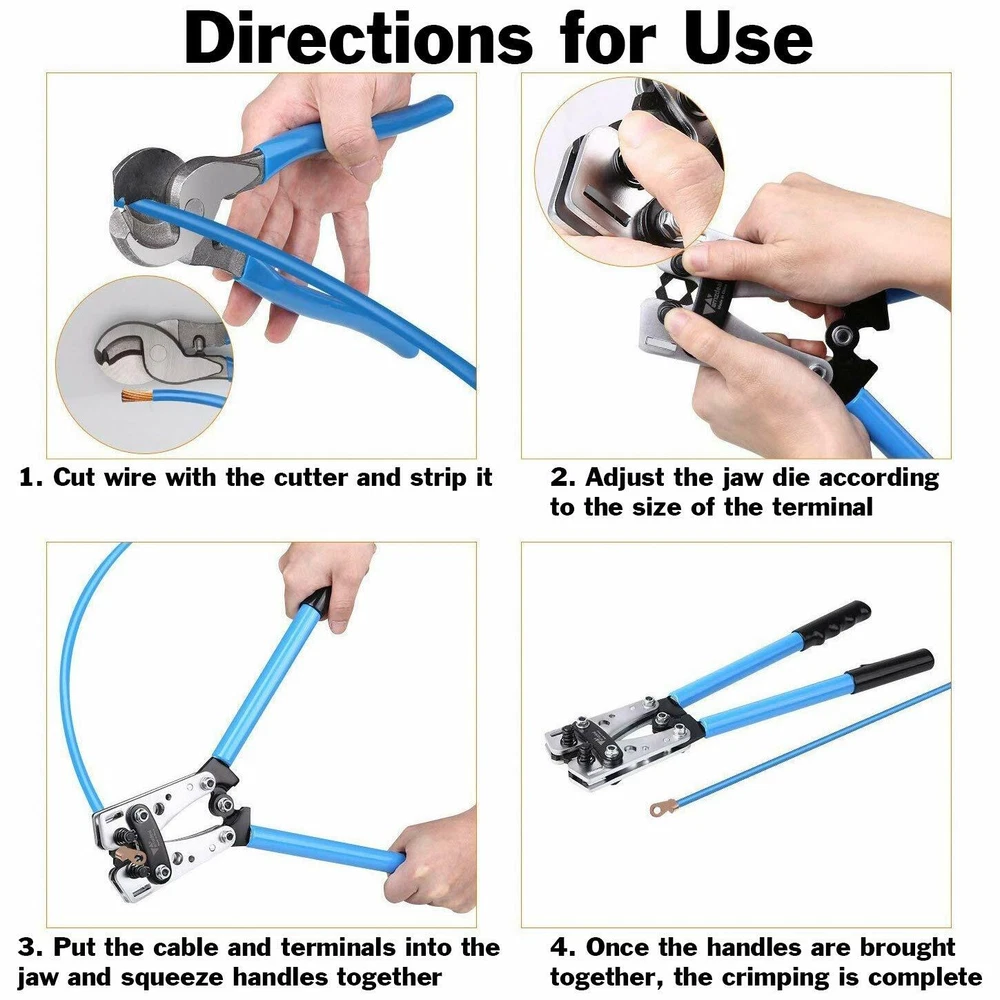 Directions for Use

1. Cut wire with the cutter and strip it

2. Adjust the jaw die according to the size of the terminal

3. Put the cable and terminals into the jaw and squeeze handles together

4. Once the handles are brought together, the crimping is complete