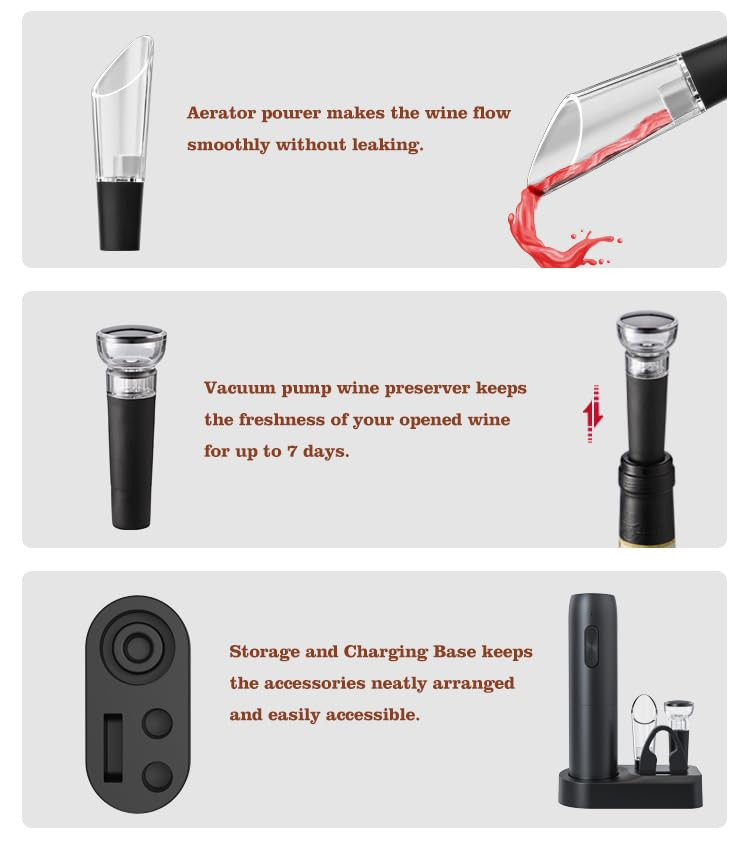 Aerator pourer makes the wine flow smoothly without leaking.

Vacuum pump wine preserver keeps the freshness of your opened wine for up to 7 days.

Storage and Charging Base keeps the accessories neatly arranged and easily accessible.